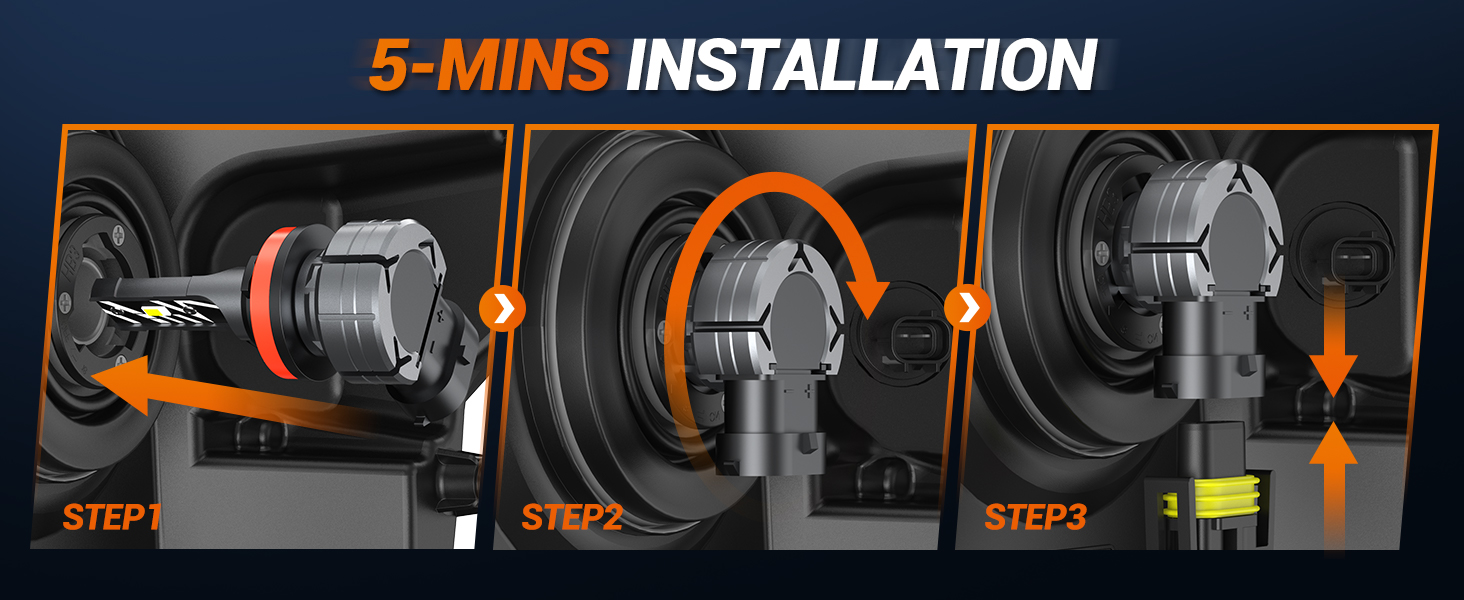 5-MINS INSTALLATION

STEP1

STEP2

STEP3