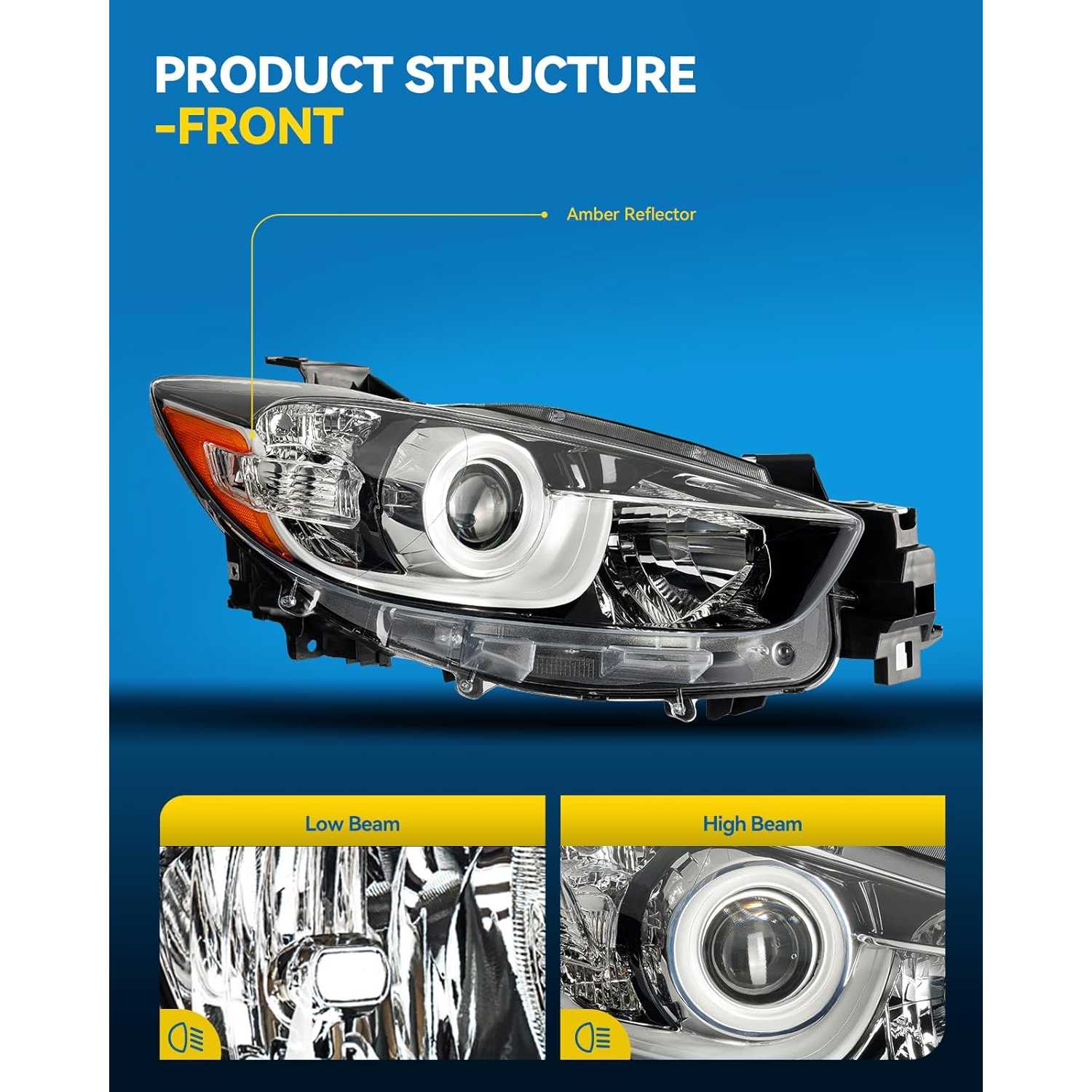 PRODUCT STRUCTURE
-FRONT

Amber Reflector

Low Beam

High Beam