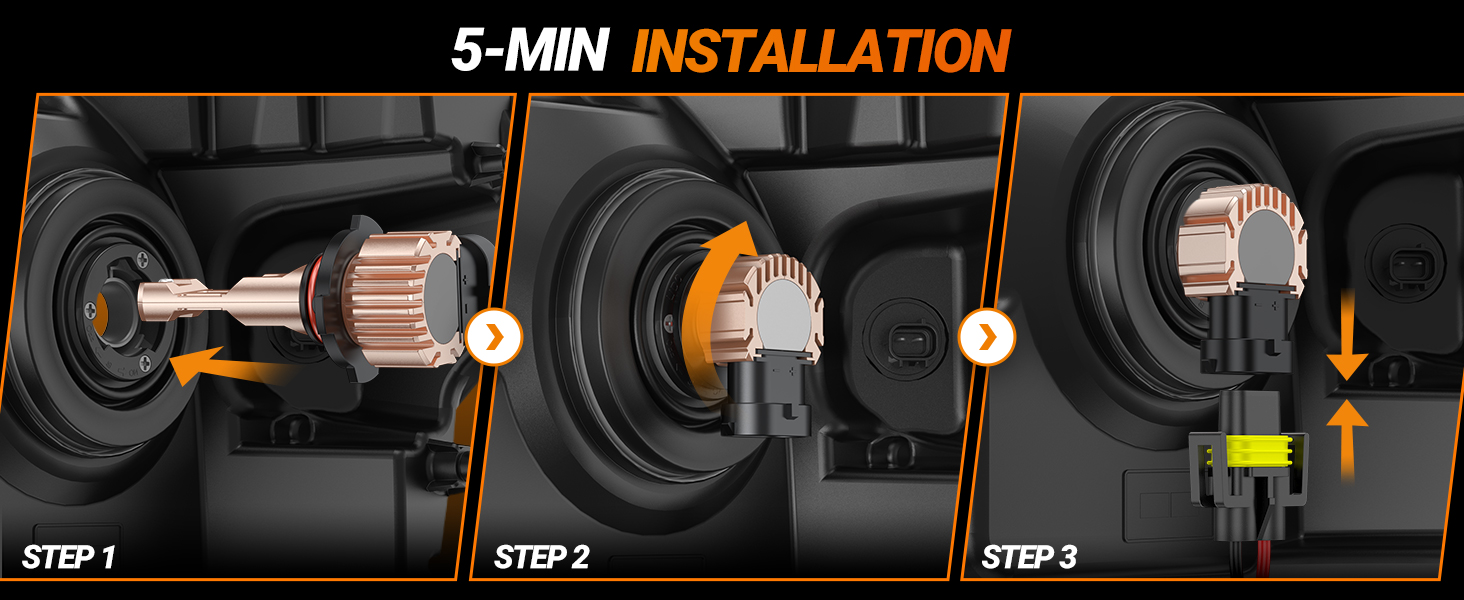 5-MIN INSTALLATION

STEP 1

STEP 2

STEP 3