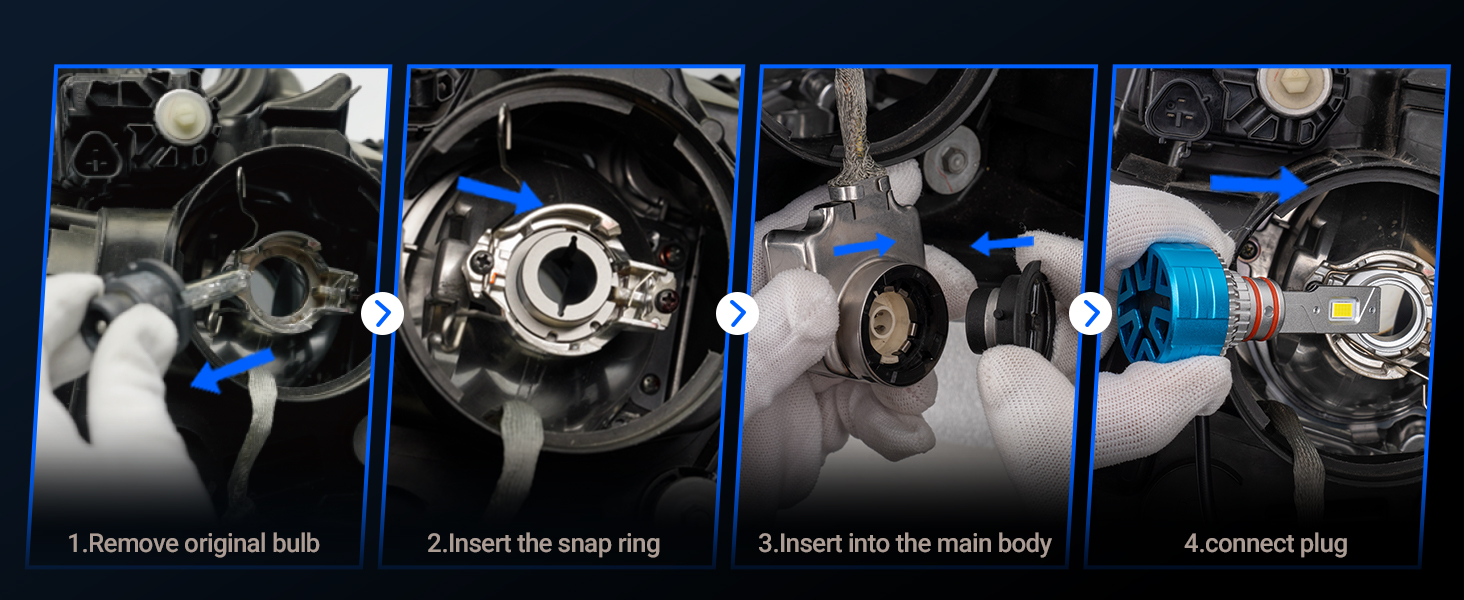 1.Remove original bulb

2.Insert the snap ring

3.Insert into the main body

4.connect plug