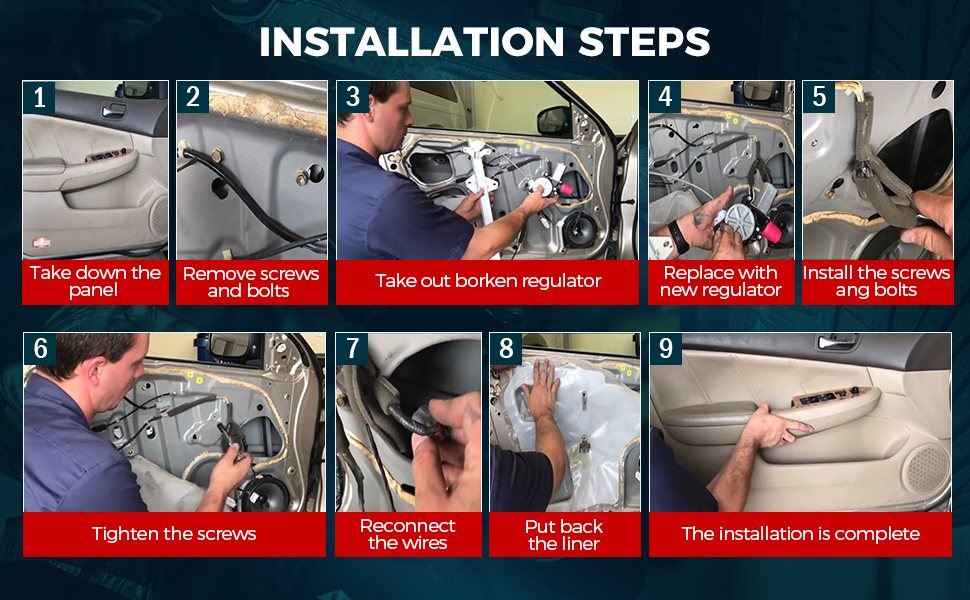 INSTALLATION STEPS

1
Take down the panel

2
Remove screws and bolts

3
Take out borken regulator

4
Replace with new regulator

5
Install the screws ang bolts

6
Tighten the screws

7
Reconnect the wires

8
Put back the liner

9
The installation is complete