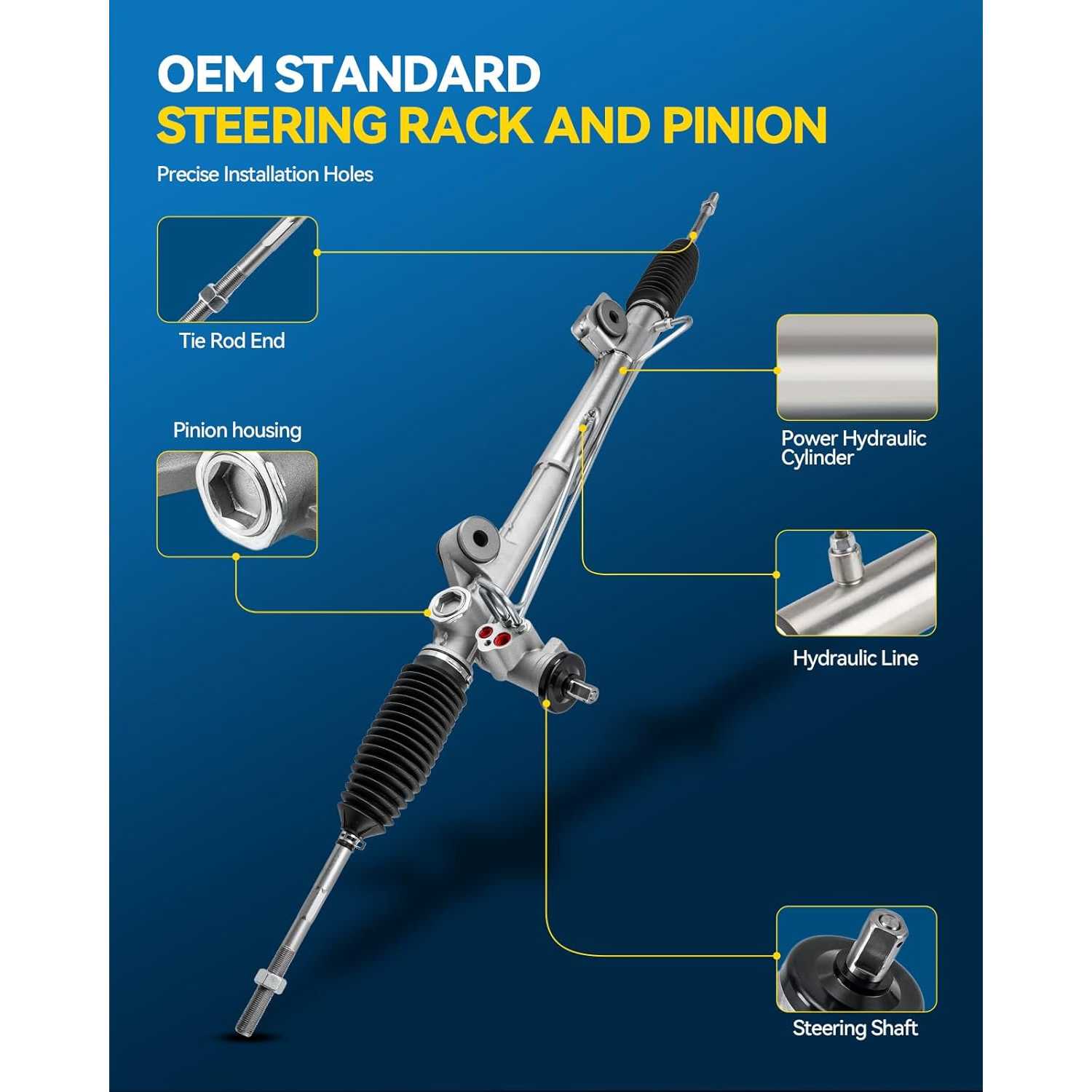 OEM STANDARD
STEERING RACK AND PINION

Precise Installation Holes

Tie Rod End

Pinion housing

Power Hydraulic Cylinder

Hydraulic Line

Steering Shaft