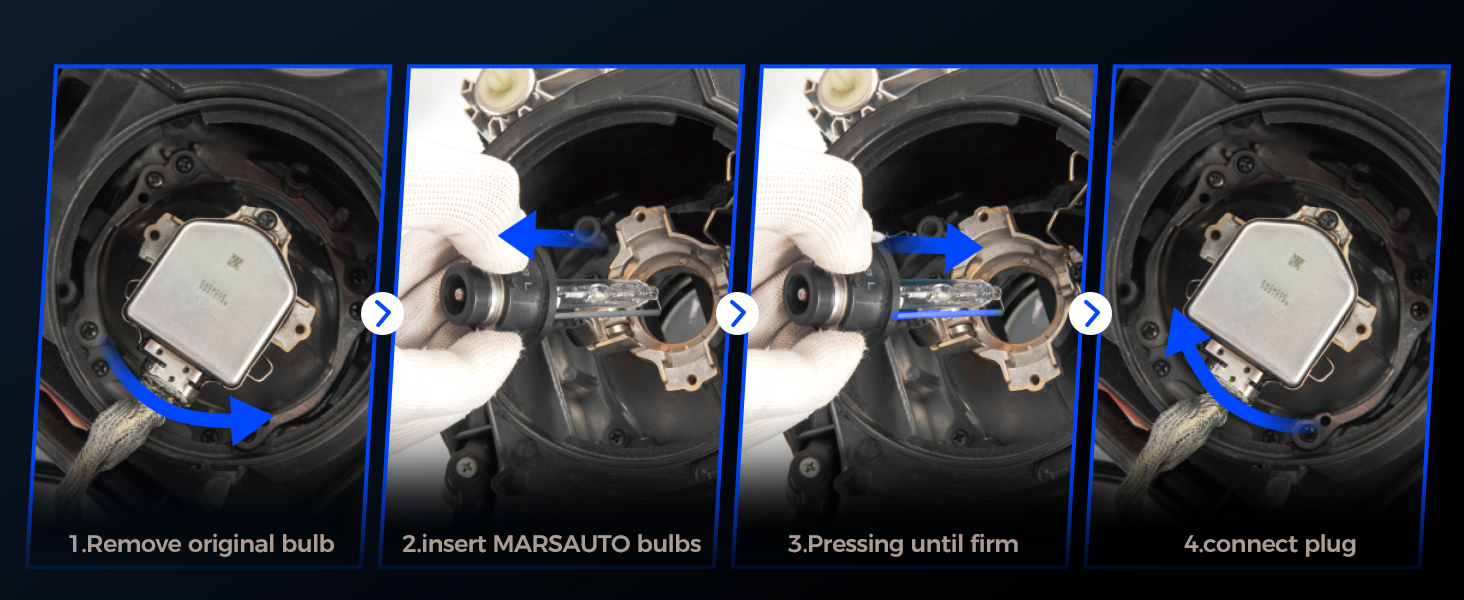 1.Remove original bulb

2.insert MARSAUTO bulbs

3.Pressing until firm

4.connect plug