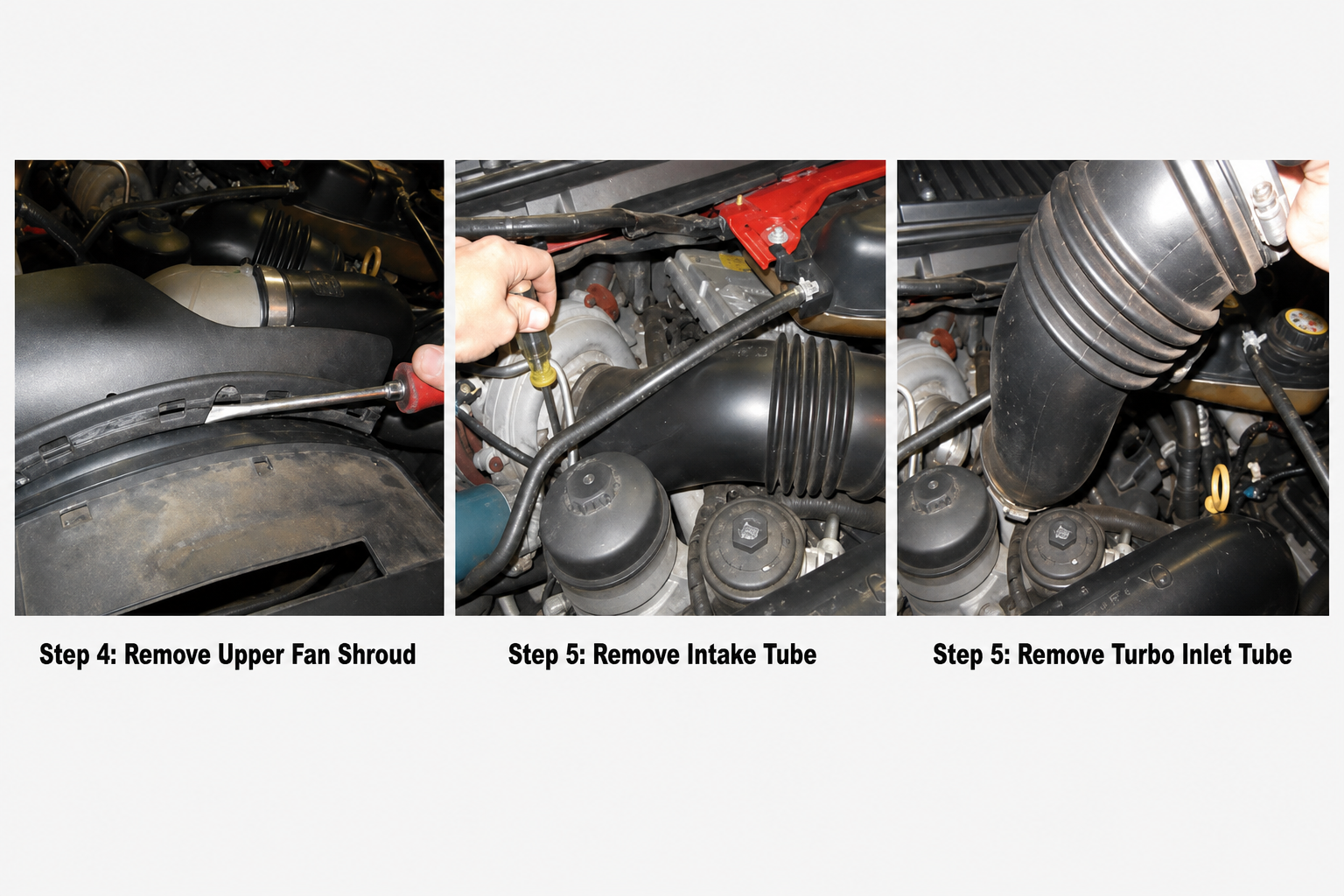 Step 4: Remove Upper Fan Shroud

Step 5: Remove Intake Tube

Step 5: Remove Turbo Inlet Tube