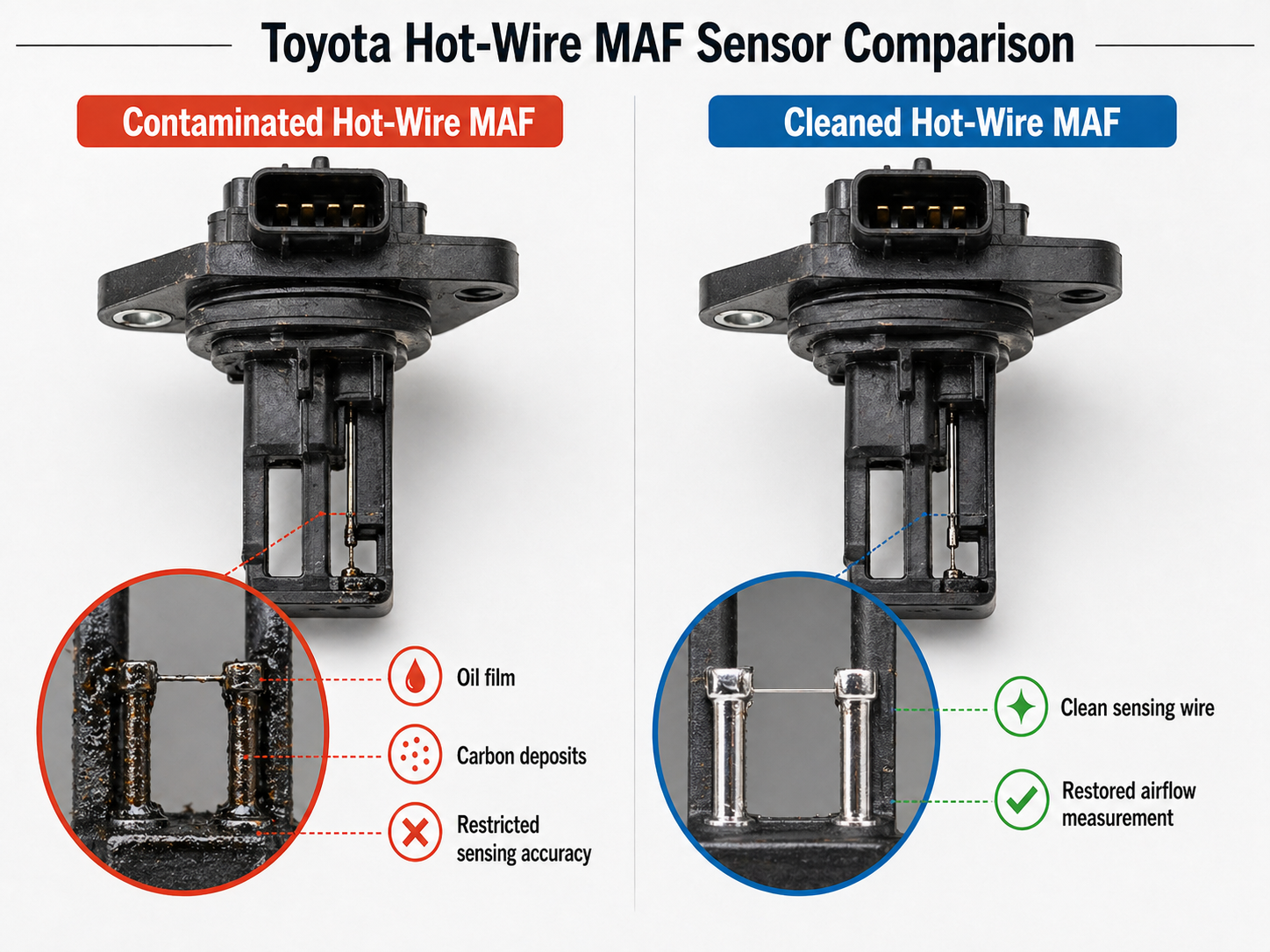 Toyota Hot-Wire MAF Sensor Comparison

Contaminated Hot-Wire MAF

Oil film

Carbon deposits

Restricted sensing accuracy

Cleaned Hot-Wire MAF

Clean sensing wire

Restored airflow measurement