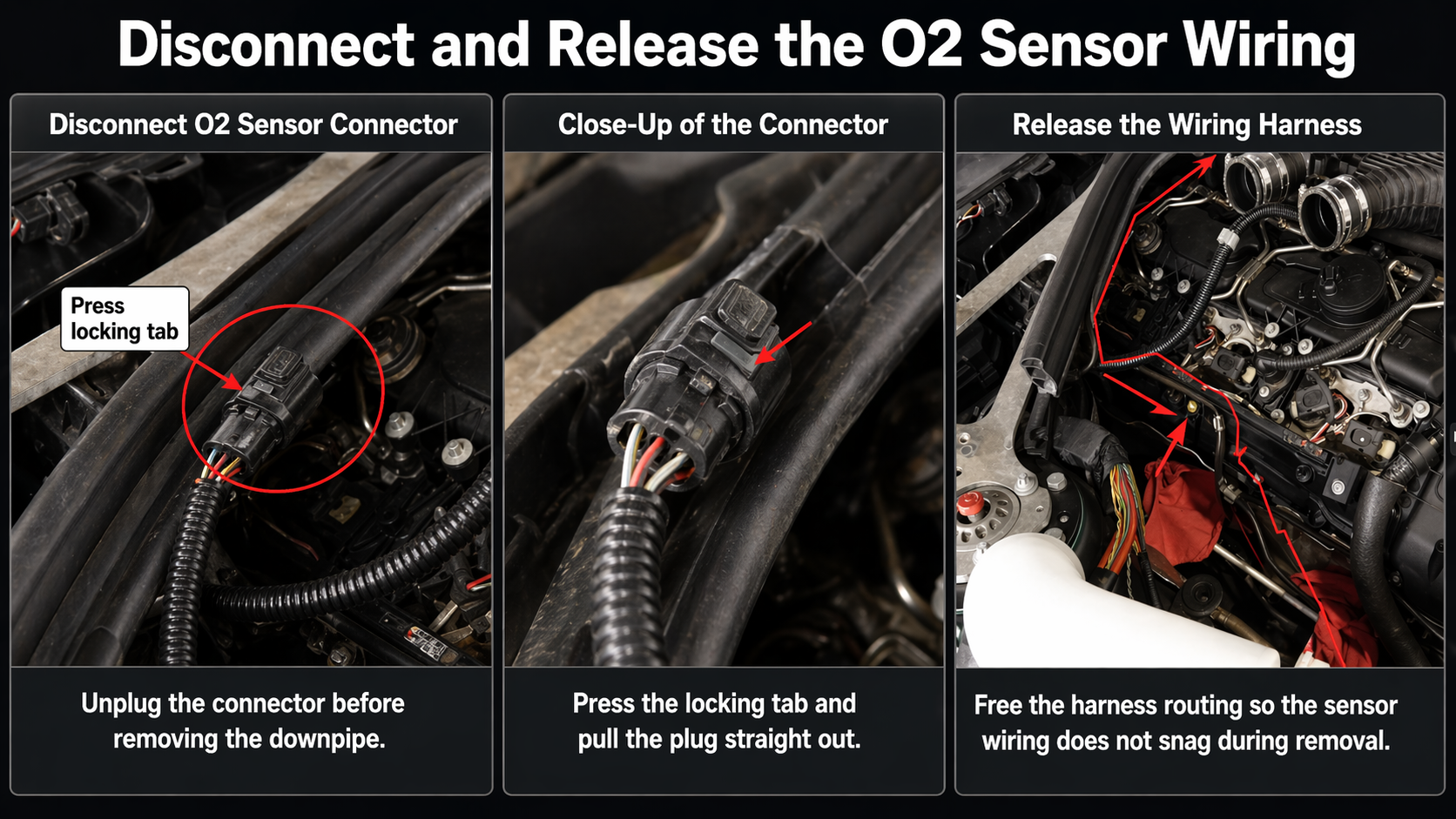 Disconnect and Release the O2 Sensor Wiring

Disconnect O2 Sensor Connector

Press locking tab

Unplug the connector before removing the downpipe.

Close-Up of the Connector

Press the locking tab and pull the plug straight out.

Release the Wiring Harness

Free the harness routing so the sensor wiring does not snag during removal.