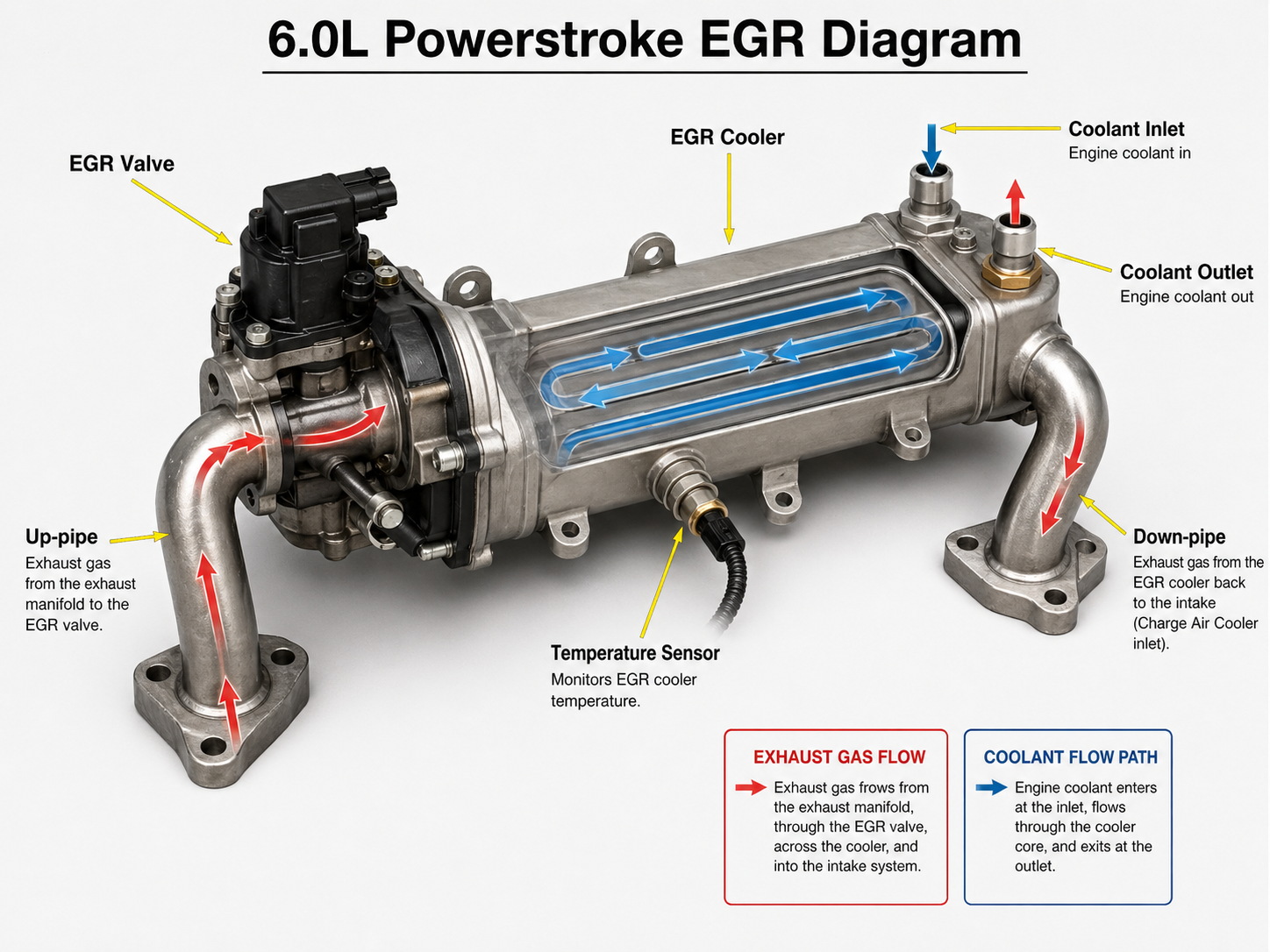 6.0L Powerstroke EGR Diagram

EGR Valve

EGR Cooler

Coolant Inlet
Engine coolant in

Coolant Outlet
Engine coolant out

Up-pipe
Exhaust gas from the exhaust manifold to the EGR valve.

Temperature Sensor
Monitors EGR cooler temperature.

Down-pipe
Exhaust gas from the EGR cooler back to the intake (Charge Air Cooler inlet).

EXHAUST GAS FLOW
Exhaust gas frows from the exhaust manifold, through the EGR valve, across the cooler, and into the intake system.

COOLANT FLOW PATH
Engine coolant enters at the inlet, flows through the cooler core, and exits at the outlet.