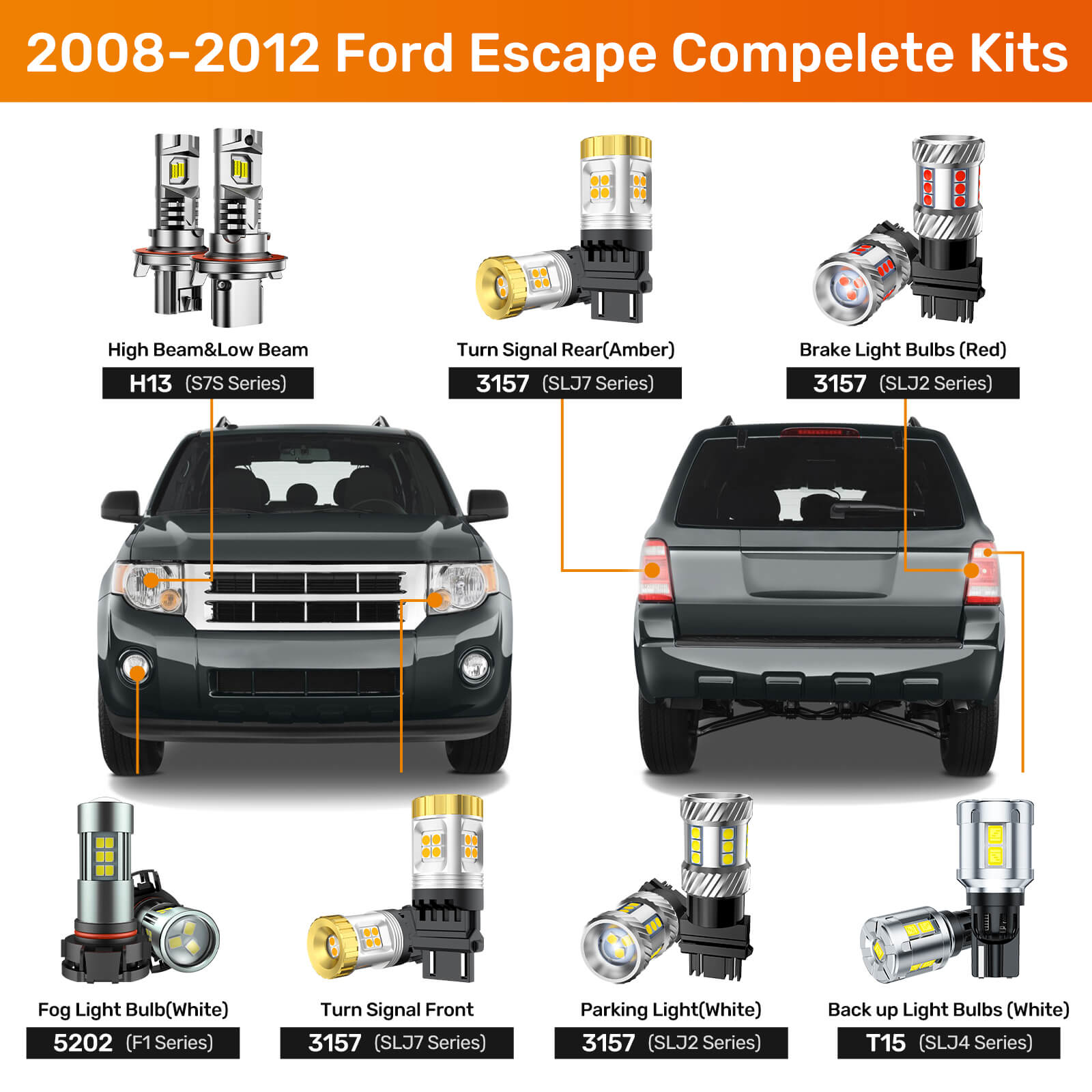 2008-2012 Ford Escape Compelete Kits

High Beam&Low Beam
H13 (S7S Series)

Turn Signal Rear(Amber)
3157 (SLJ7 Series)

Brake Light Bulbs (Red)
3157 (SLJ2 Series)

Fog Light Bulb(White)
5202 (F1 Series)

Turn Signal Front
3157 (SLJ7 Series)

Parking Light(White)
3157 (SLJ2 Series)

Back up Light Bulbs (White)
T15 (SLJ4 Series)