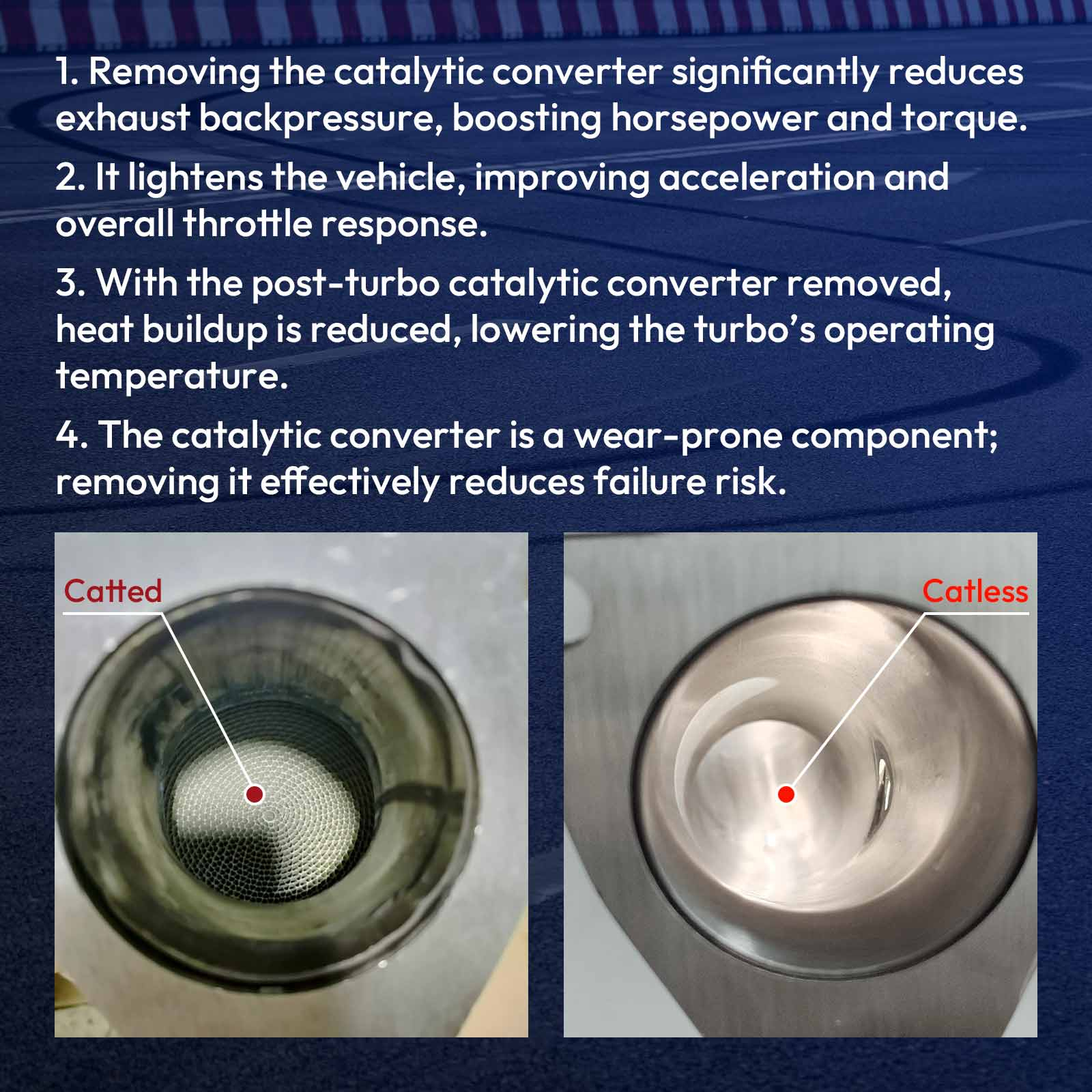 1. Removing the catalytic converter significantly reduces exhaust backpressure, boosting horsepower and torque.

2. It lightens the vehicle, improving acceleration and overall throttle response.

3. With the post-turbo catalytic converter removed, heat buildup is reduced, lowering the turbo's operating temperature.

4. The catalytic converter is a wear-prone component; removing it effectively reduces failure risk.

Catted

Catless