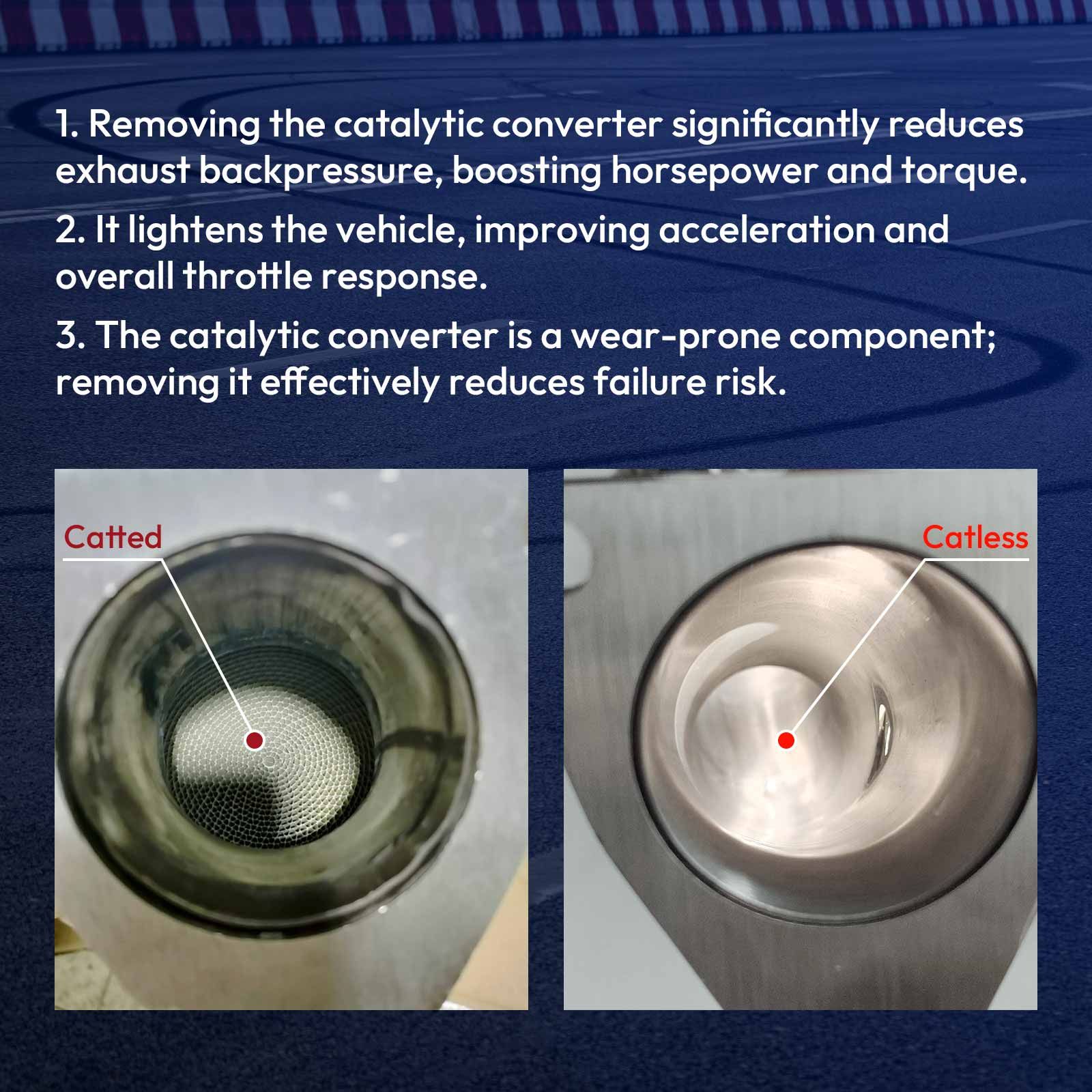 1. Removing the catalytic converter significantly reduces exhaust backpressure, boosting horsepower and torque.

2. It lightens the vehicle, improving acceleration and overall throttle response.

3. The catalytic converter is a wear-prone component; removing it effectively reduces failure risk.

Catted

Catless