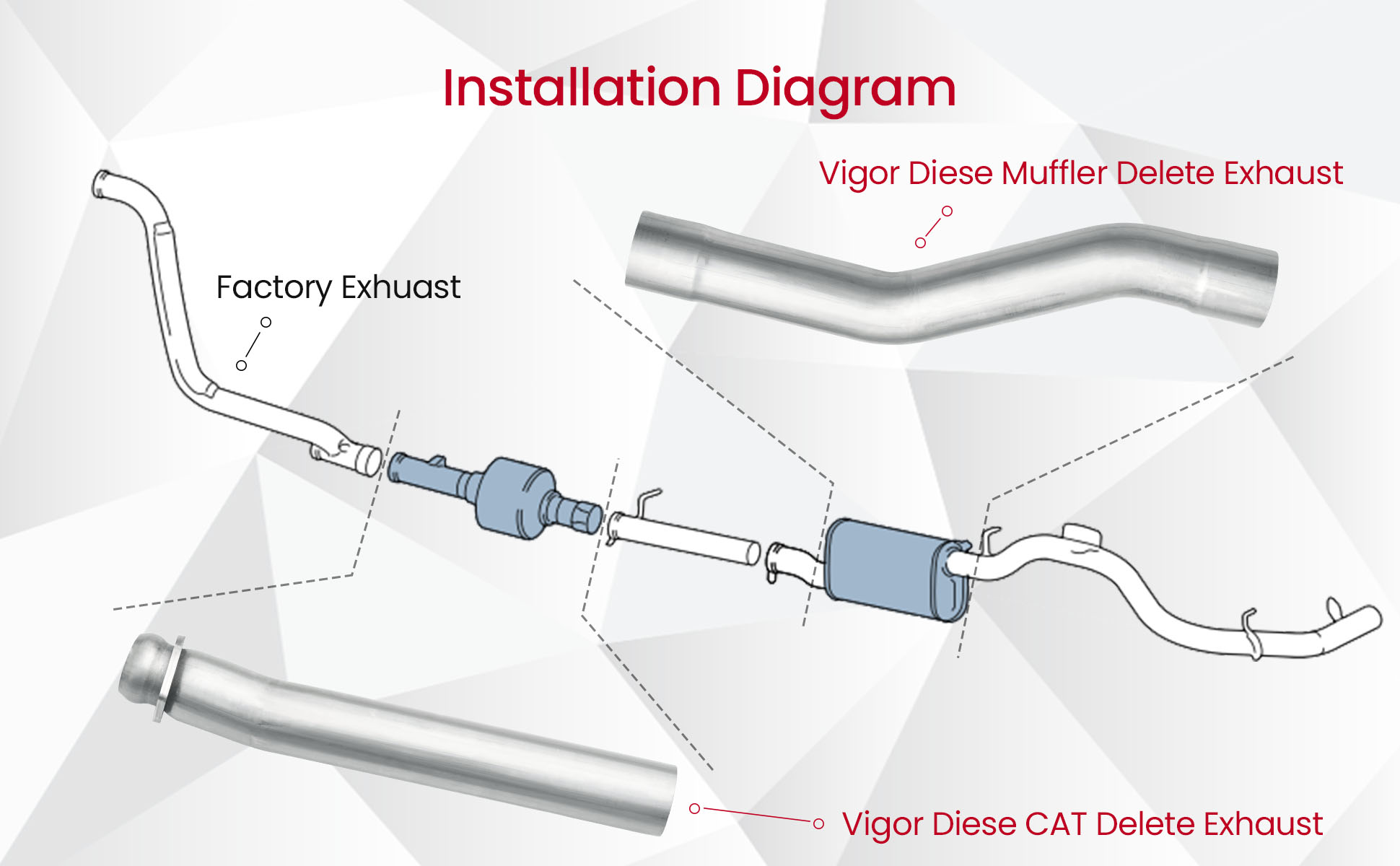 Installation Diagram

Vigor Diese Muffler Delete Exhaust

Factory Exhuast

Vigor Diese CAT Delete Exhaust