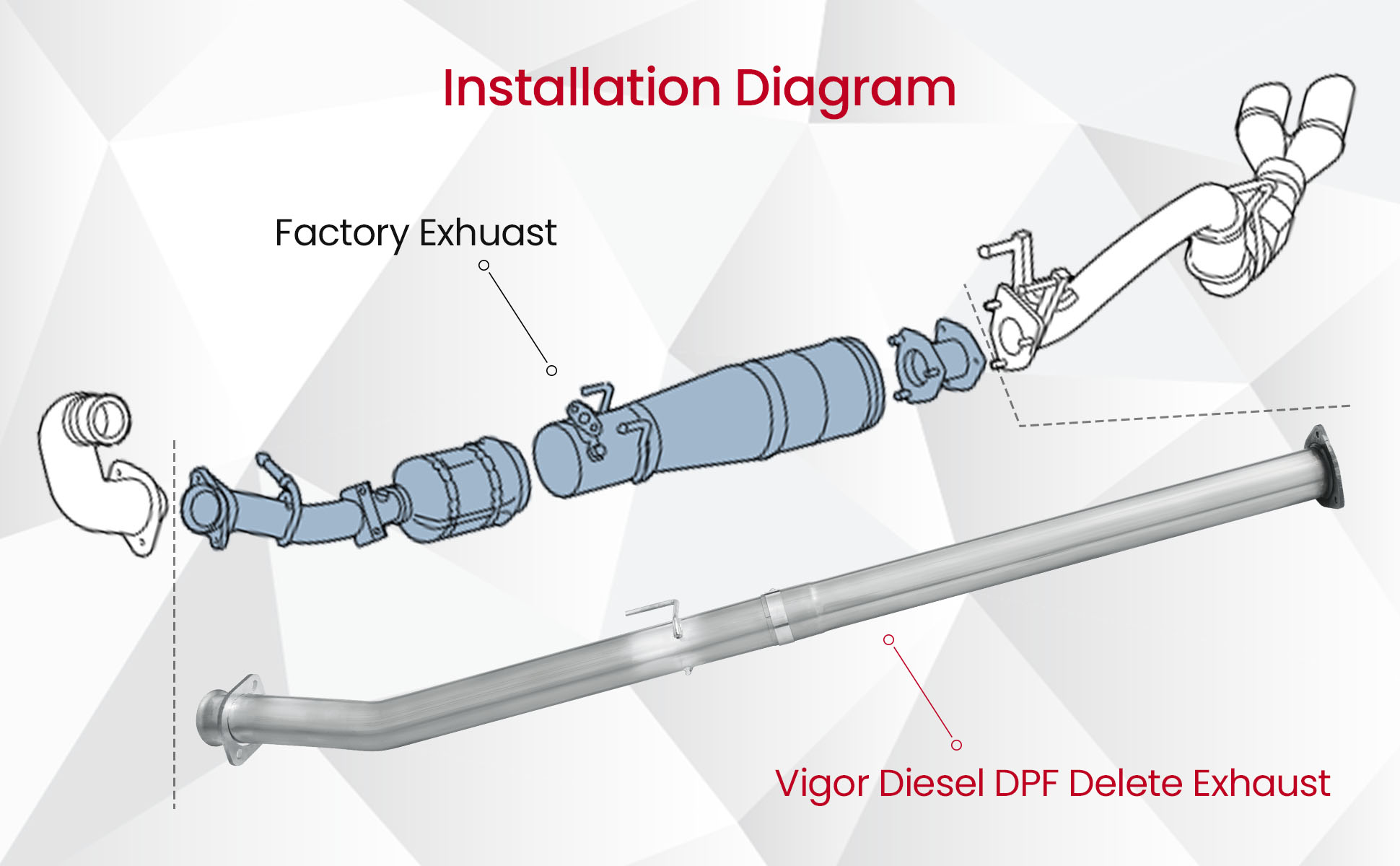 Installation Diagram

Factory Exhuast

Vigor Diesel DPF Delete Exhaust