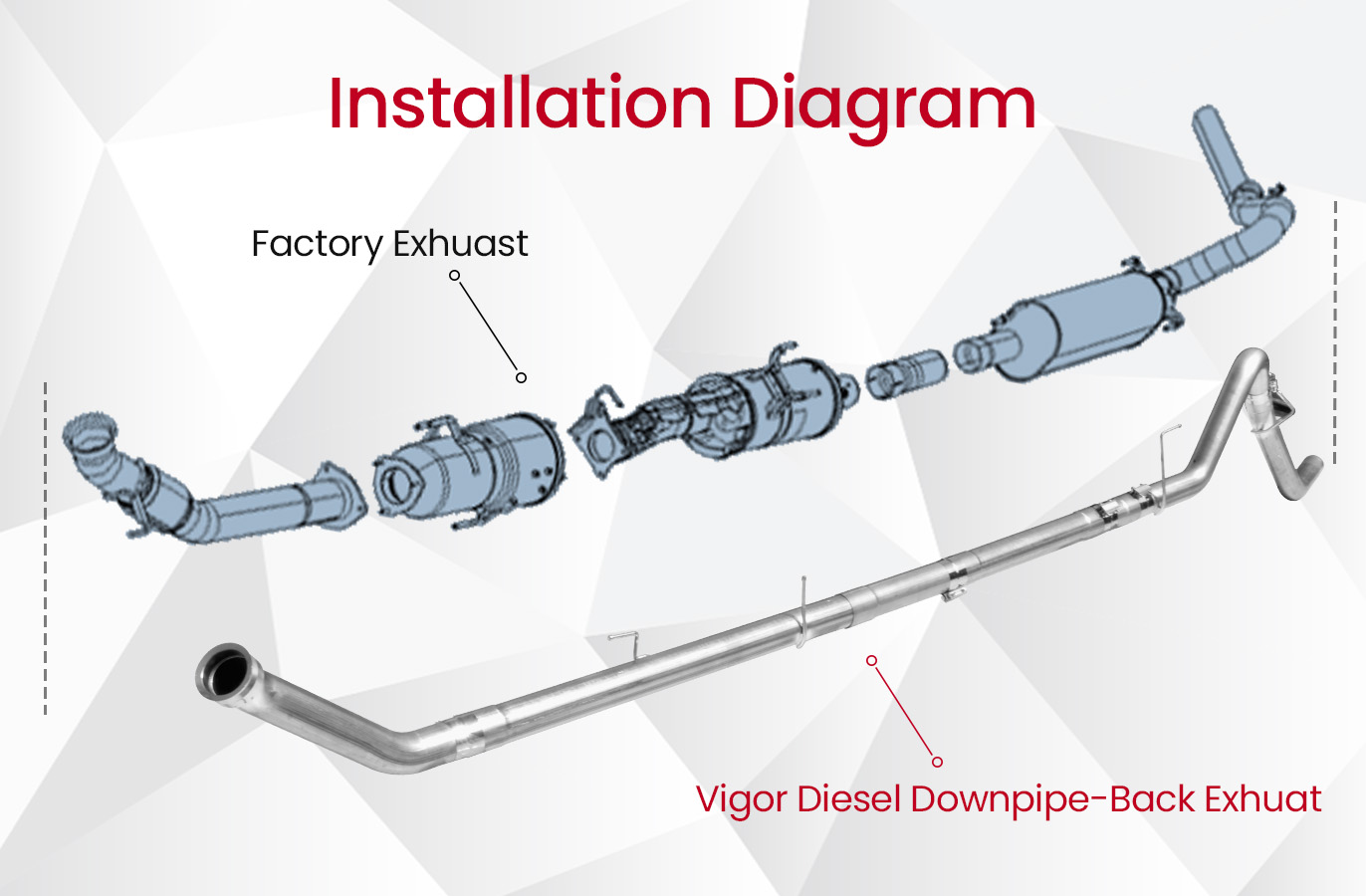 Installation Diagram

Factory Exhuast

Vigor Diesel Downpipe-Back Exhuat