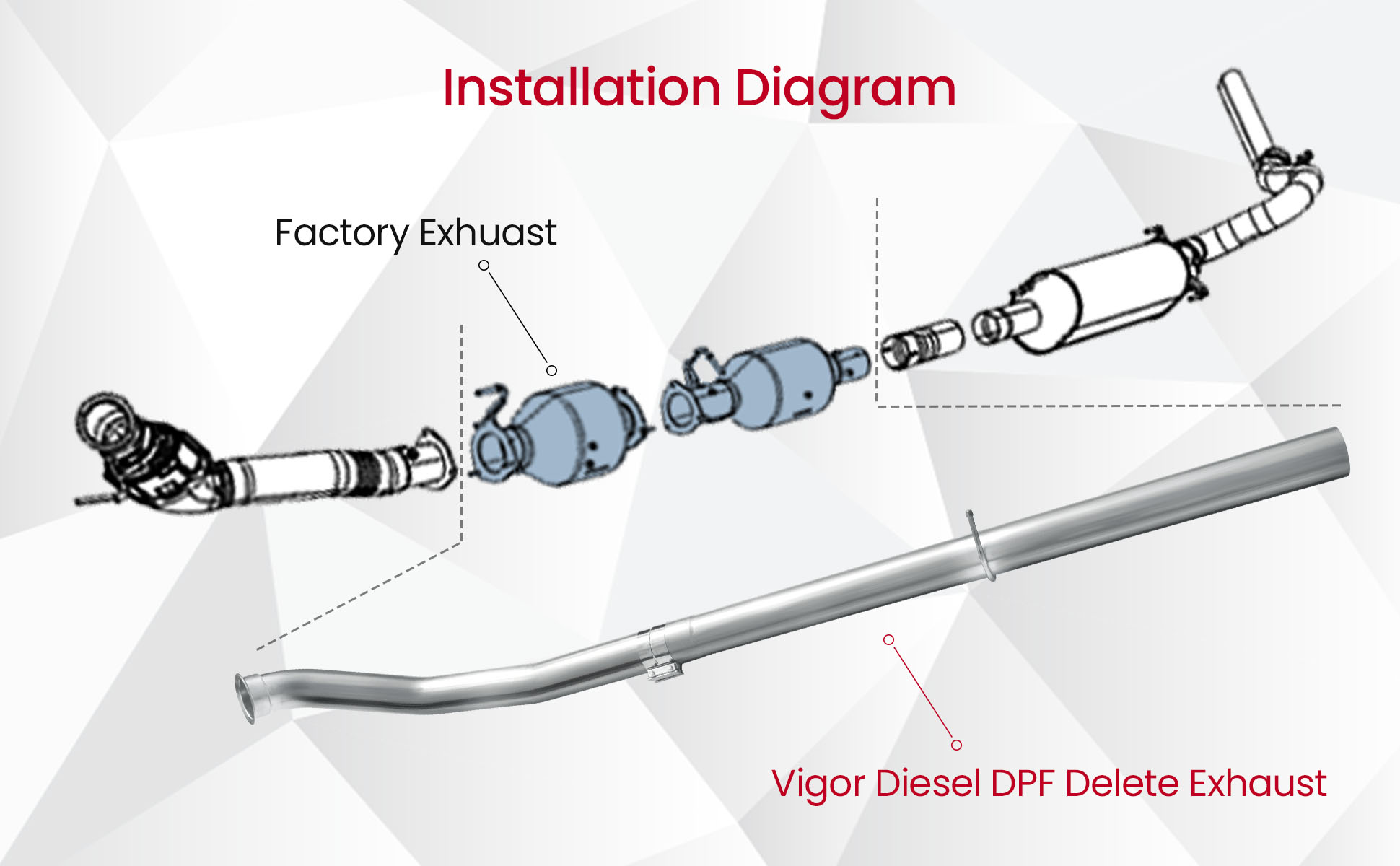 Installation Diagram

Factory Exhuast

Vigor Diesel DPF Delete Exhaust