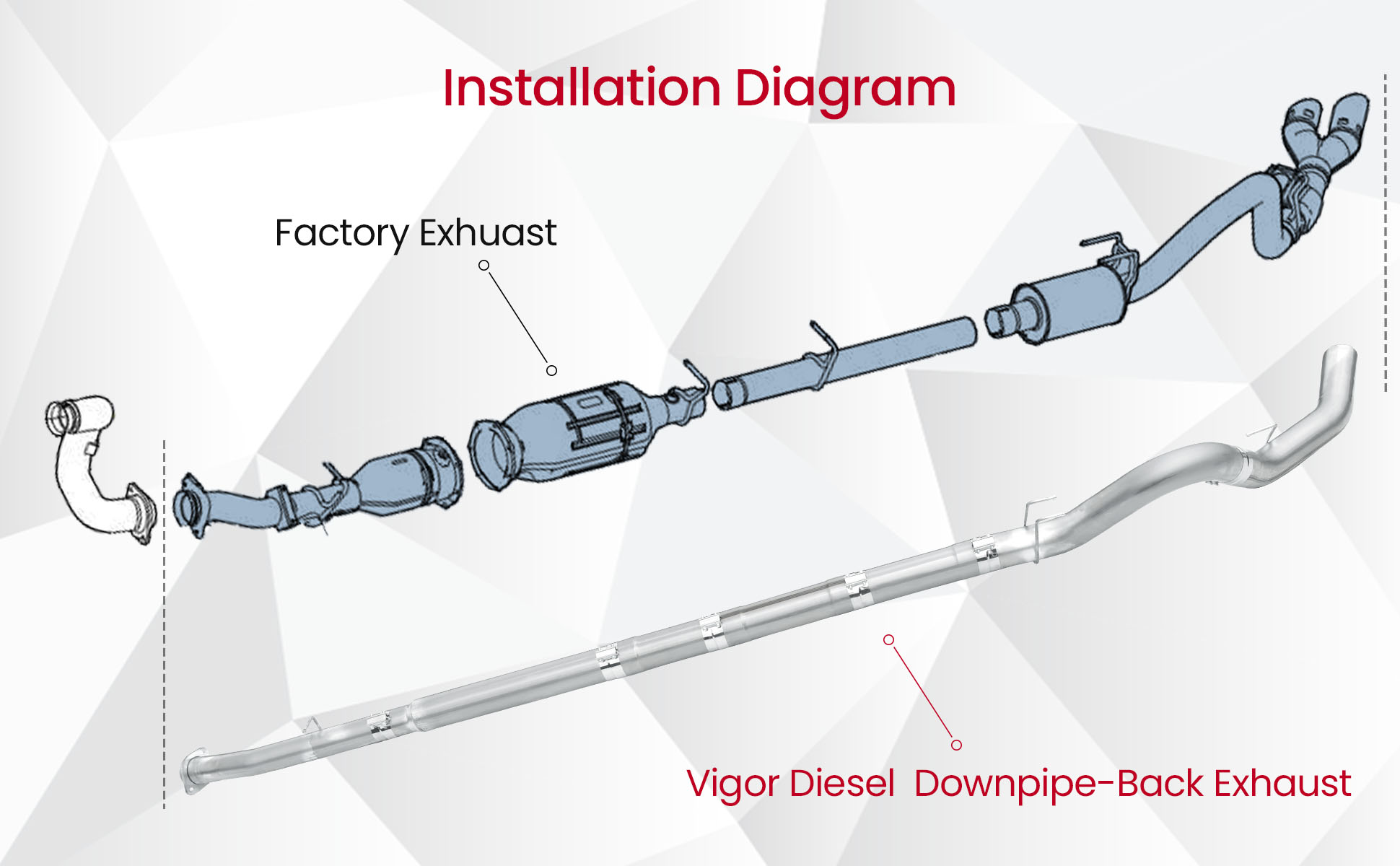 Installation Diagram

Factory Exhuast

Vigor Diesel Downpipe-Back Exhaust