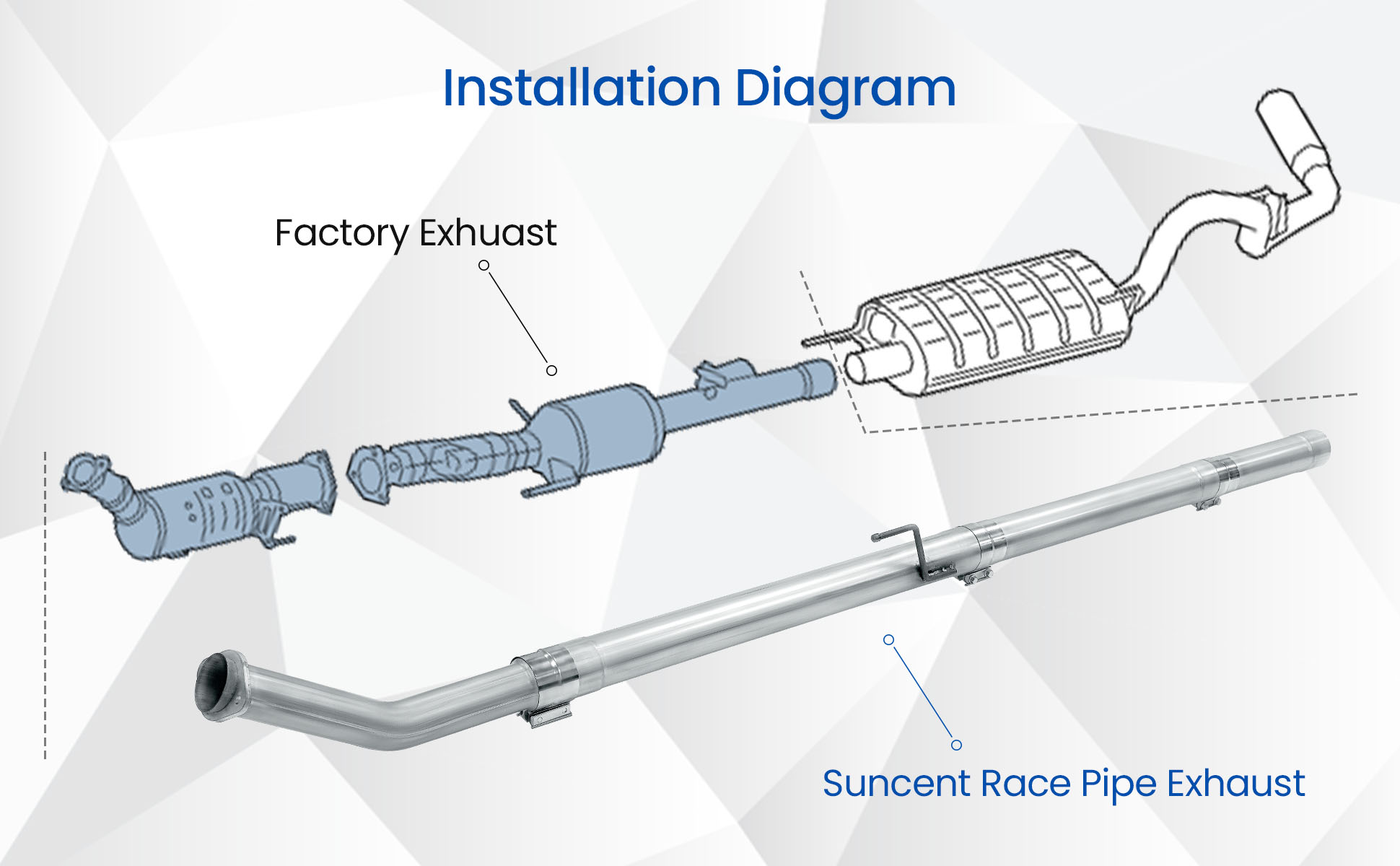 Installation Diagram

Factory Exhuast

Suncent Race Pipe Exhaust