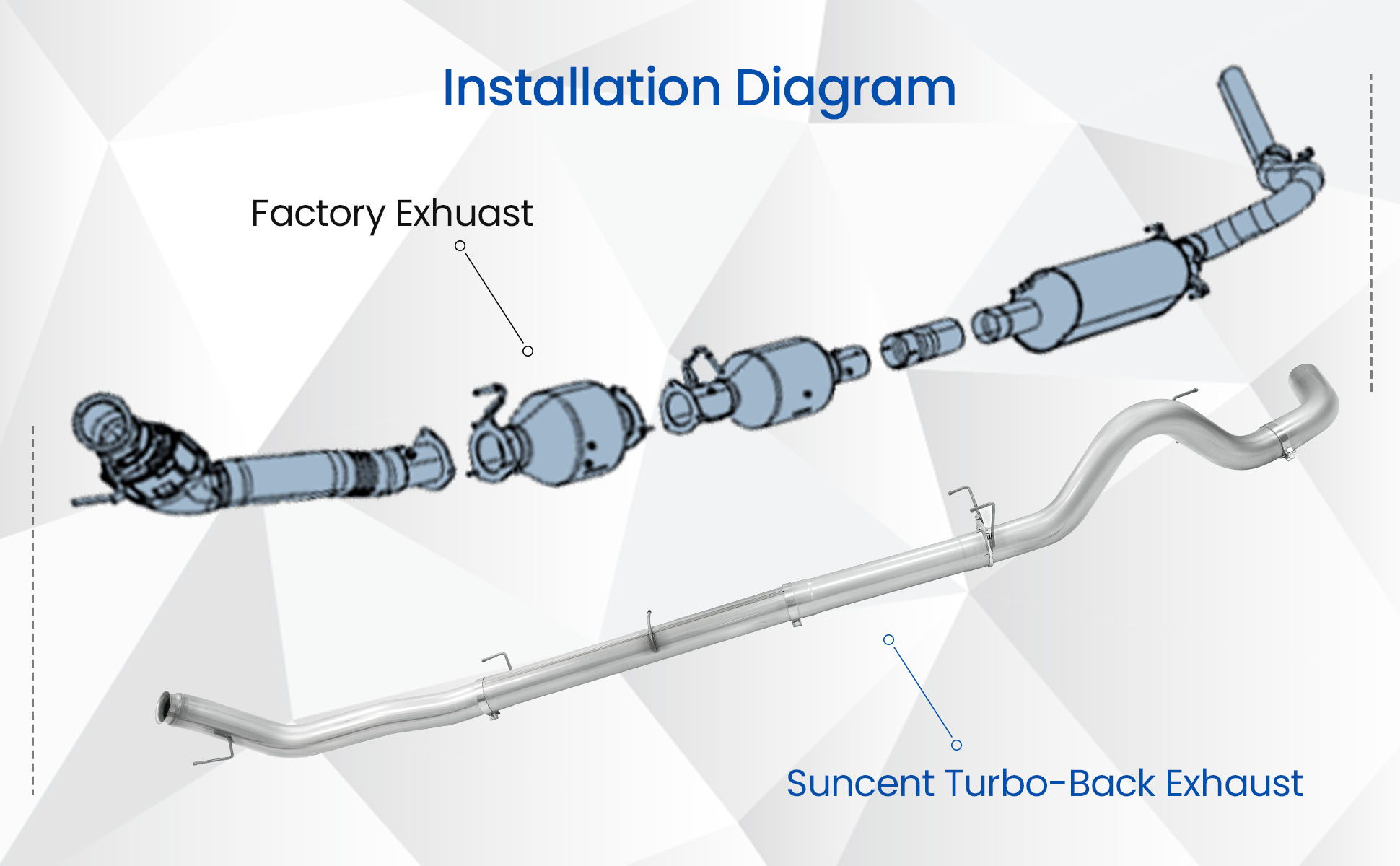 Installation Diagram

Factory Exhuast

Suncent Turbo-Back Exhaust