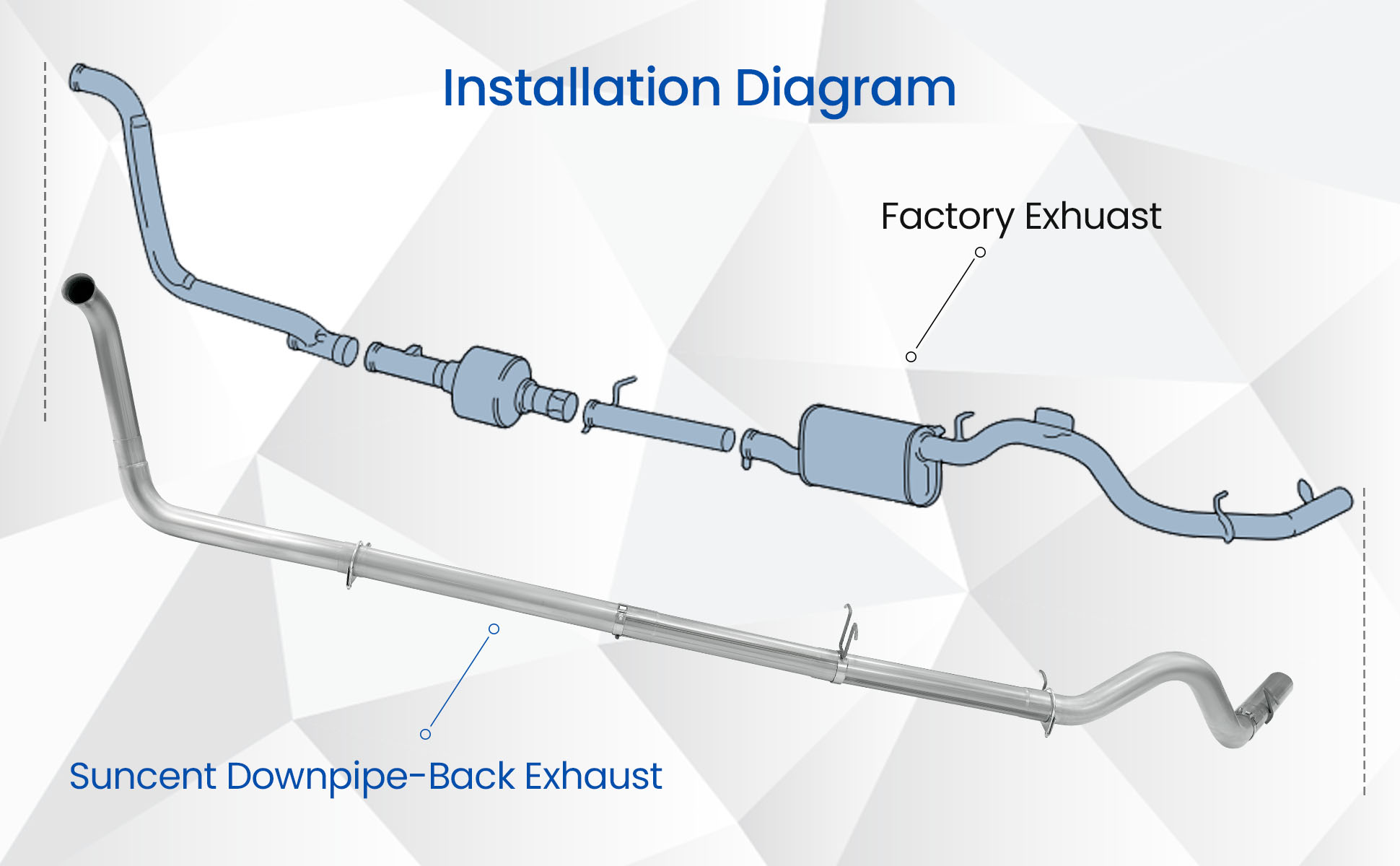 Installation Diagram

Factory Exhuast

Suncent Downpipe-Back Exhaust