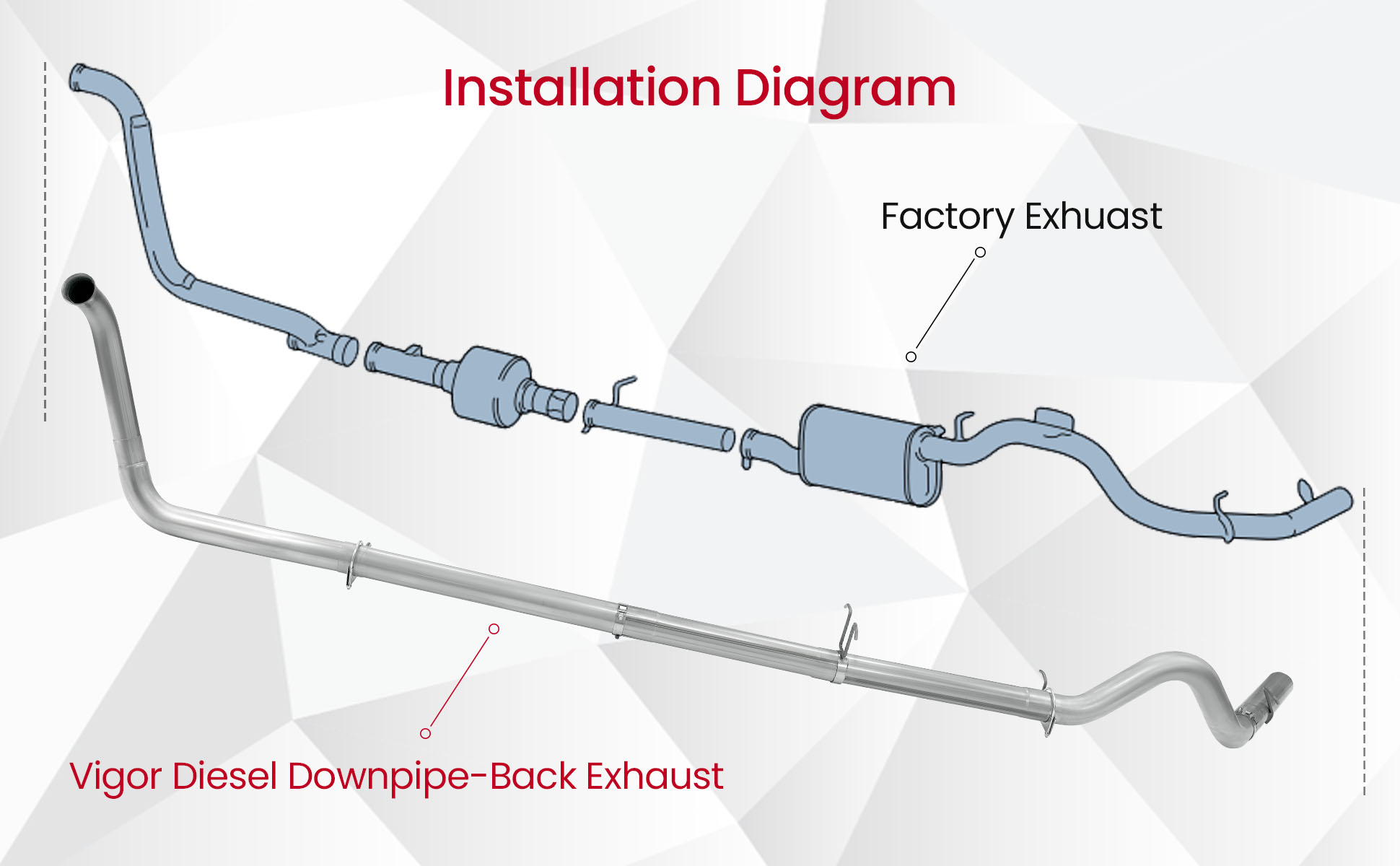 Installation Diagram

Factory Exhuast

Vigor Diesel Downpipe-Back Exhaust