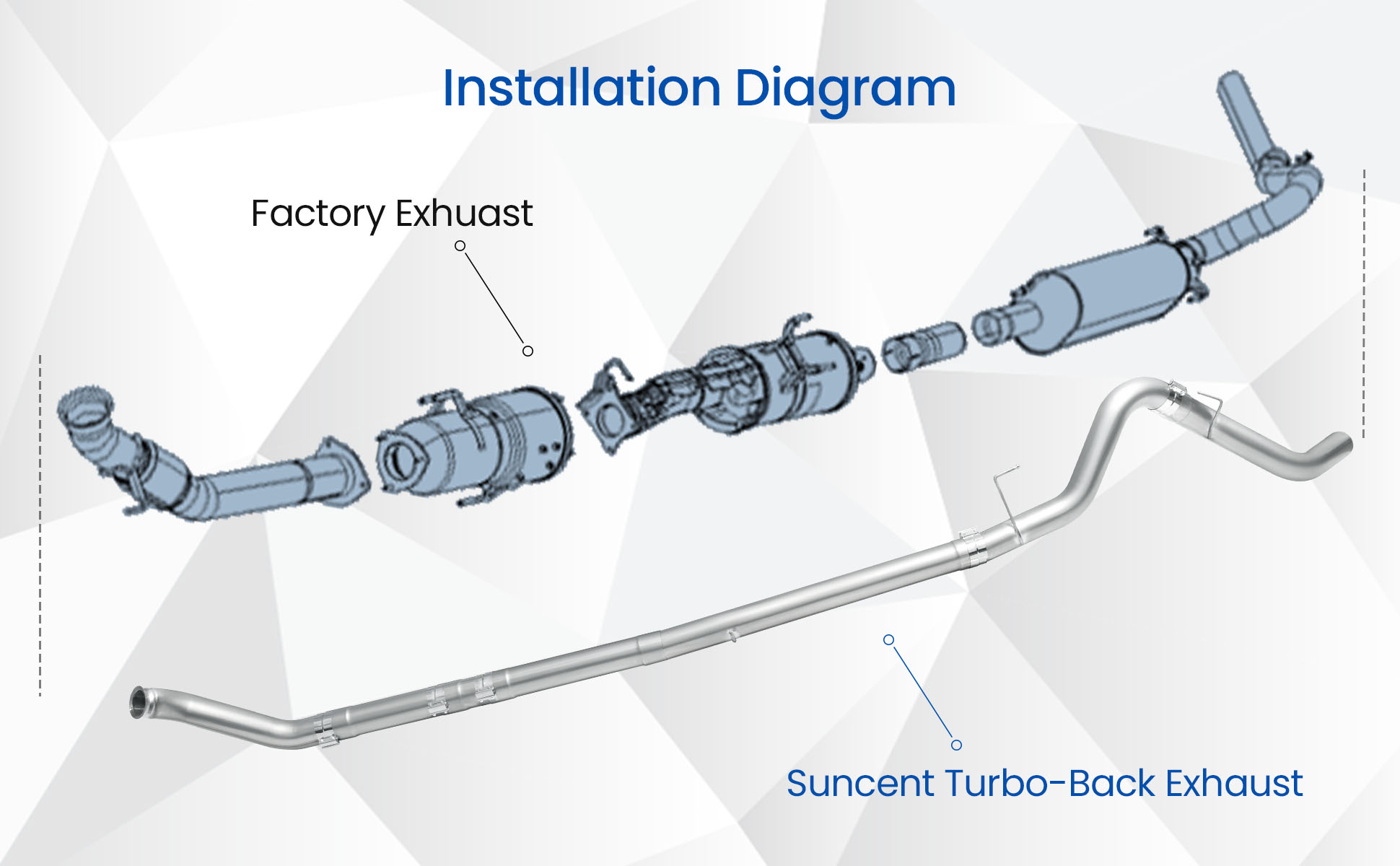 Installation Diagram

Factory Exhuast

Suncent Turbo-Back Exhaust