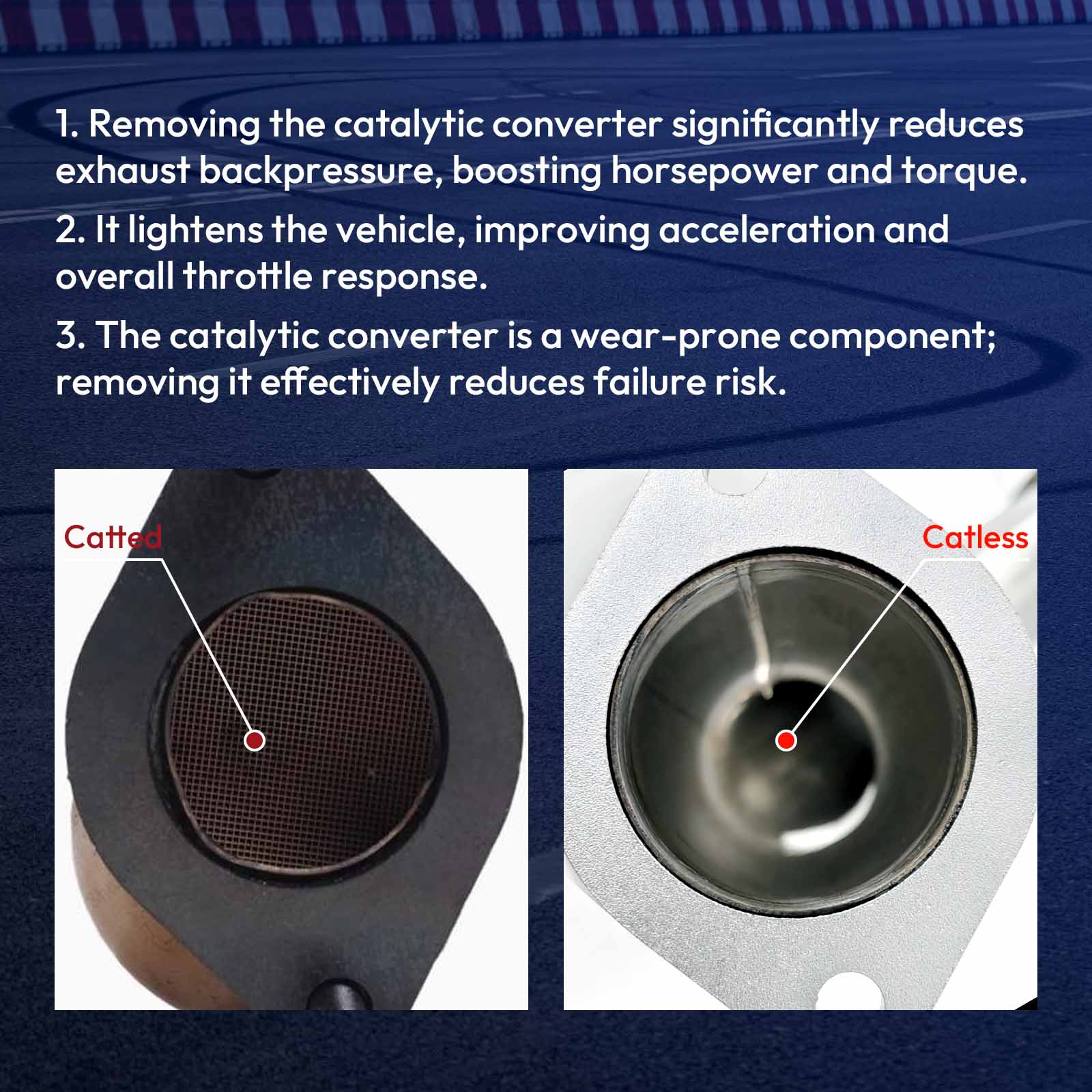 1. Removing the catalytic converter significantly reduces exhaust backpressure, boosting horsepower and torque.

2. It lightens the vehicle, improving acceleration and overall throttle response.

3. The catalytic converter is a wear-prone component; removing it effectively reduces failure risk.

Catted

Catless