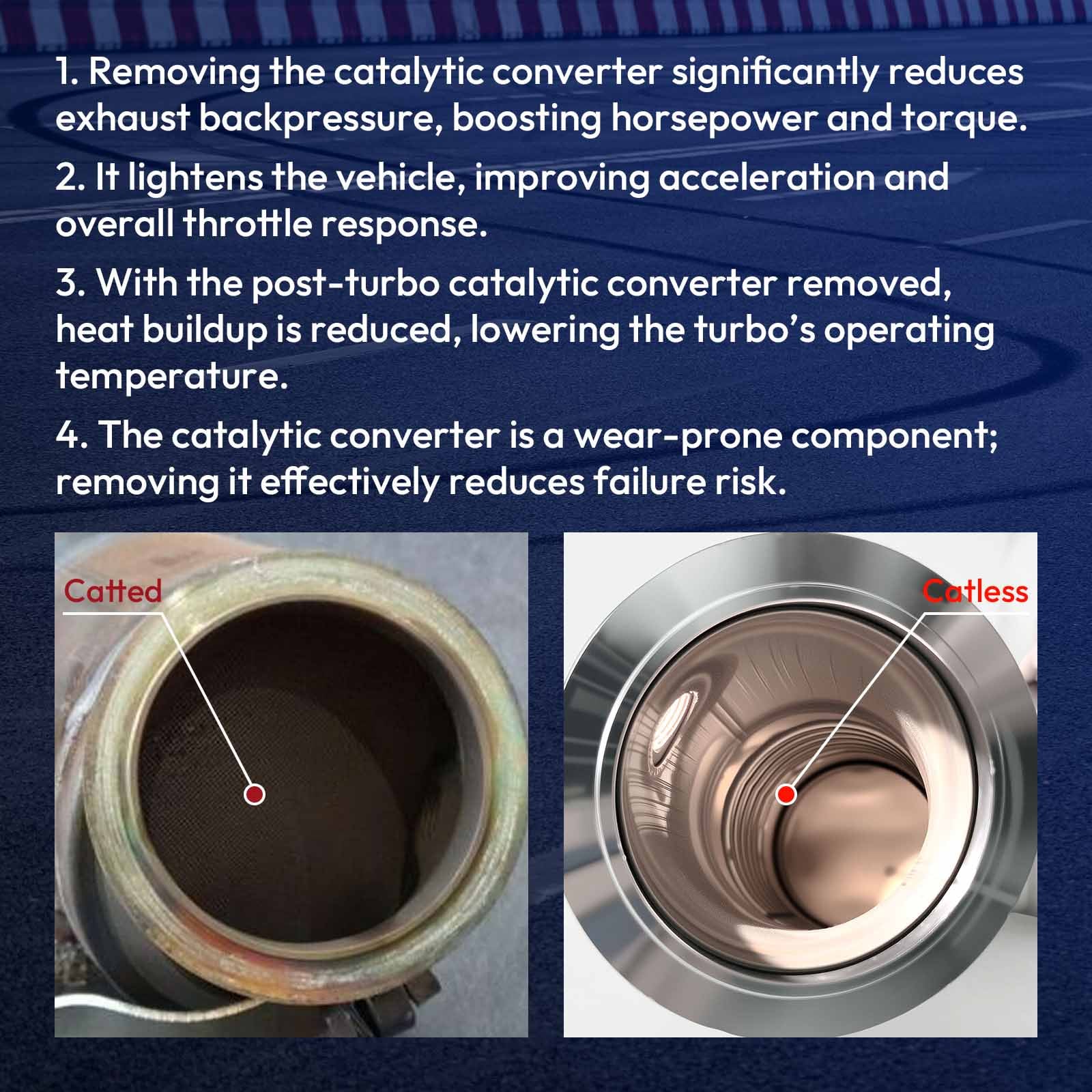 1. Removing the catalytic converter significantly reduces exhaust backpressure, boosting horsepower and torque.

2. It lightens the vehicle, improving acceleration and overall throttle response.

3. With the post-turbo catalytic converter removed, heat buildup is reduced, lowering the turbo's operating temperature.

4. The catalytic converter is a wear-prone component; removing it effectively reduces failure risk.

Catted

Catless