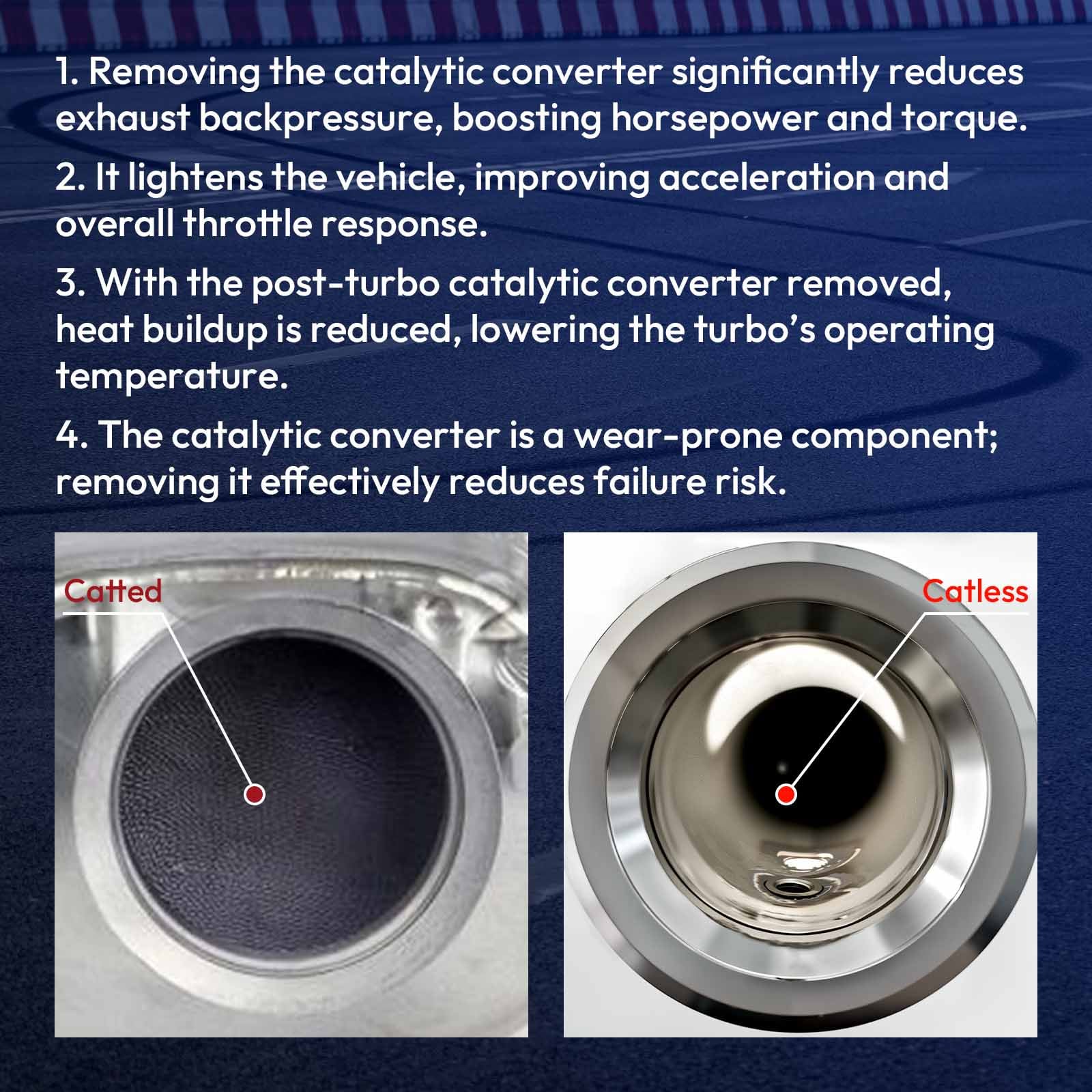 1. Removing the catalytic converter significantly reduces exhaust backpressure, boosting horsepower and torque.

2. It lightens the vehicle, improving acceleration and overall throttle response.

3. With the post-turbo catalytic converter removed, heat buildup is reduced, lowering the turbo's operating temperature.

4. The catalytic converter is a wear-prone component; removing it effectively reduces failure risk.

Catted

Catless