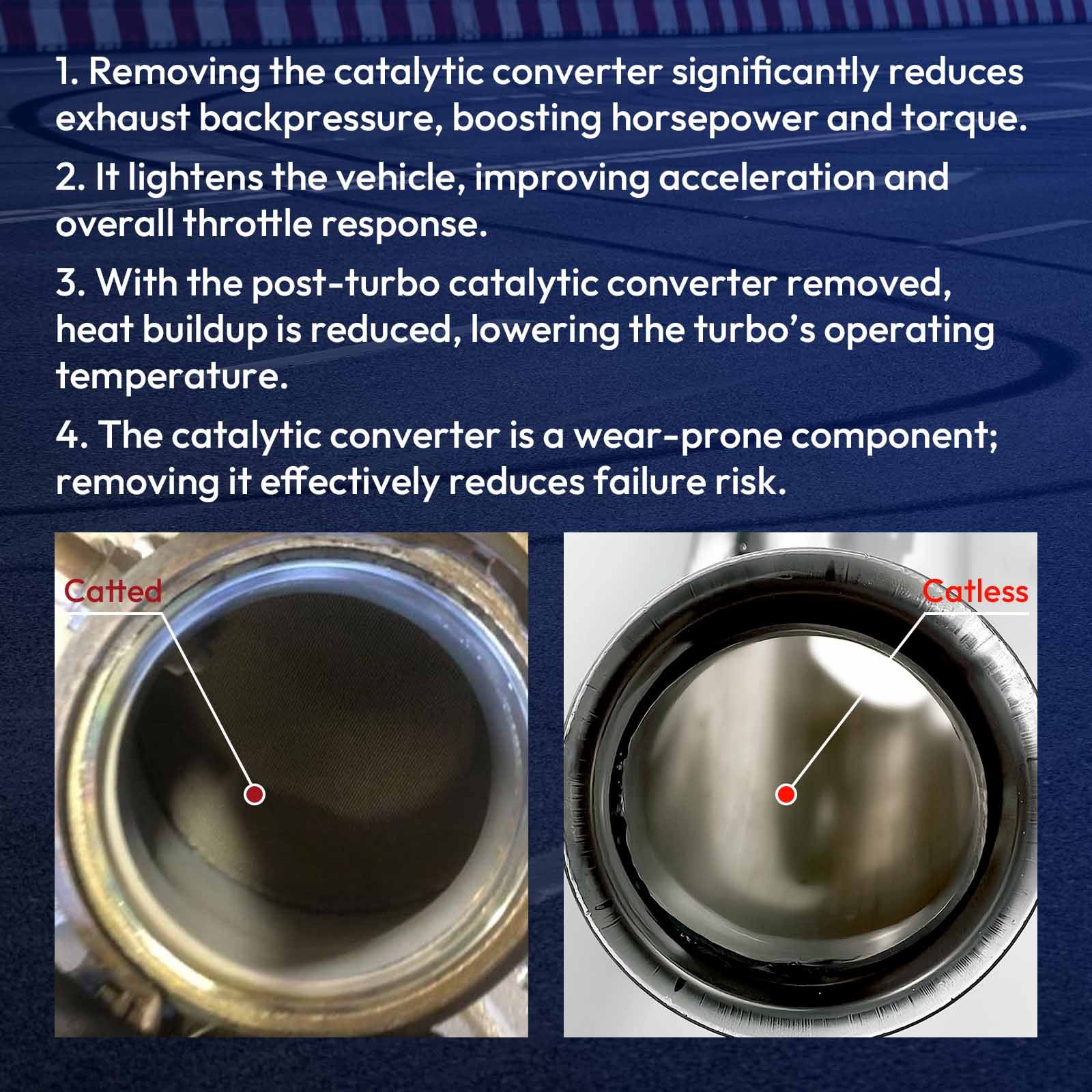 1. Removing the catalytic converter significantly reduces exhaust backpressure, boosting horsepower and torque.

2. It lightens the vehicle, improving acceleration and overall throttle response.

3. With the post-turbo catalytic converter removed, heat buildup is reduced, lowering the turbo's operating temperature.

4. The catalytic converter is a wear-prone component; removing it effectively reduces failure risk.

Catted

Catless