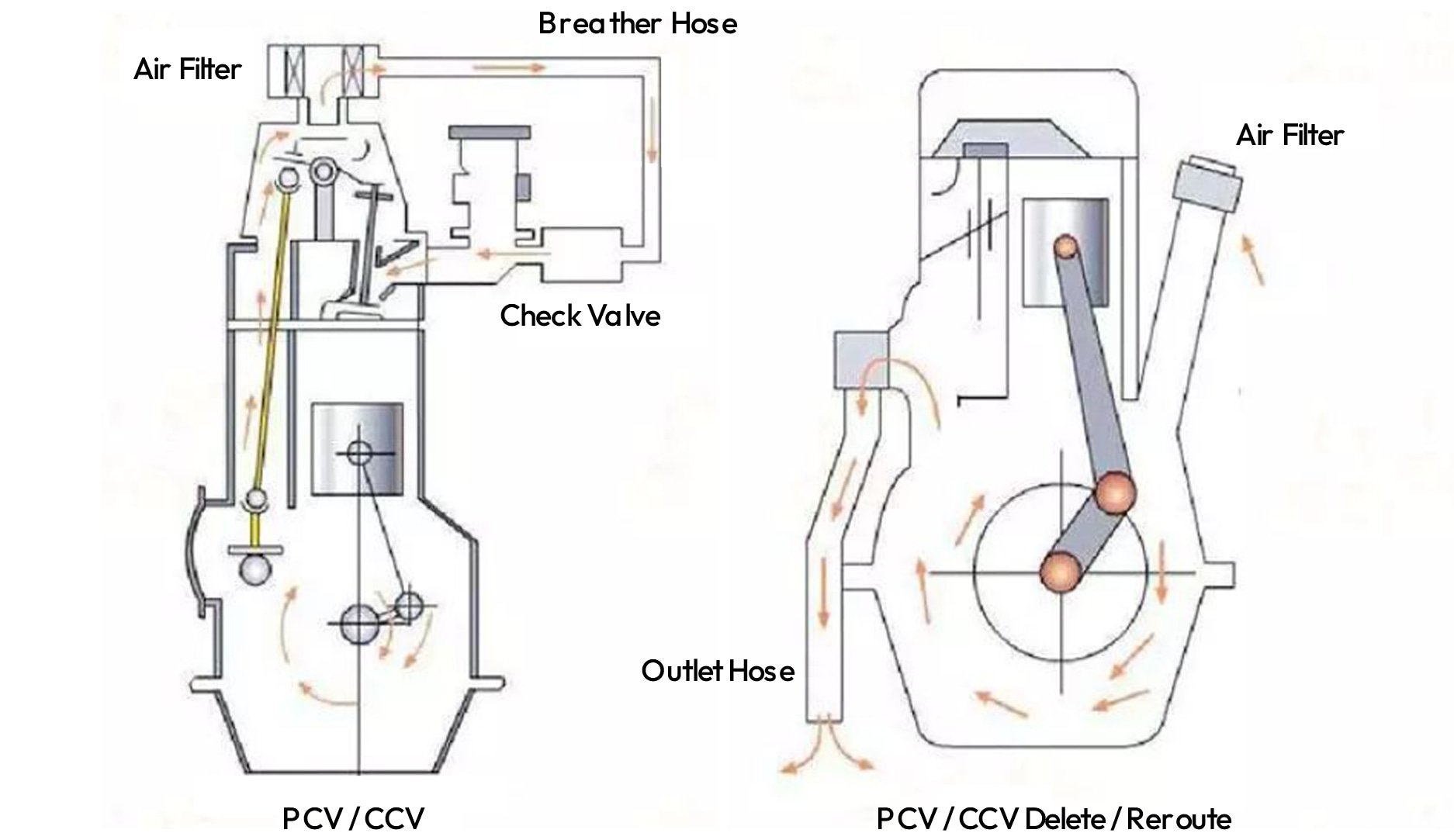 Breather Hose

Air Filter

Check Valve

PCV / CCV

Air Filter

Outlet Hose

PCV / CCV Delete / Reroute