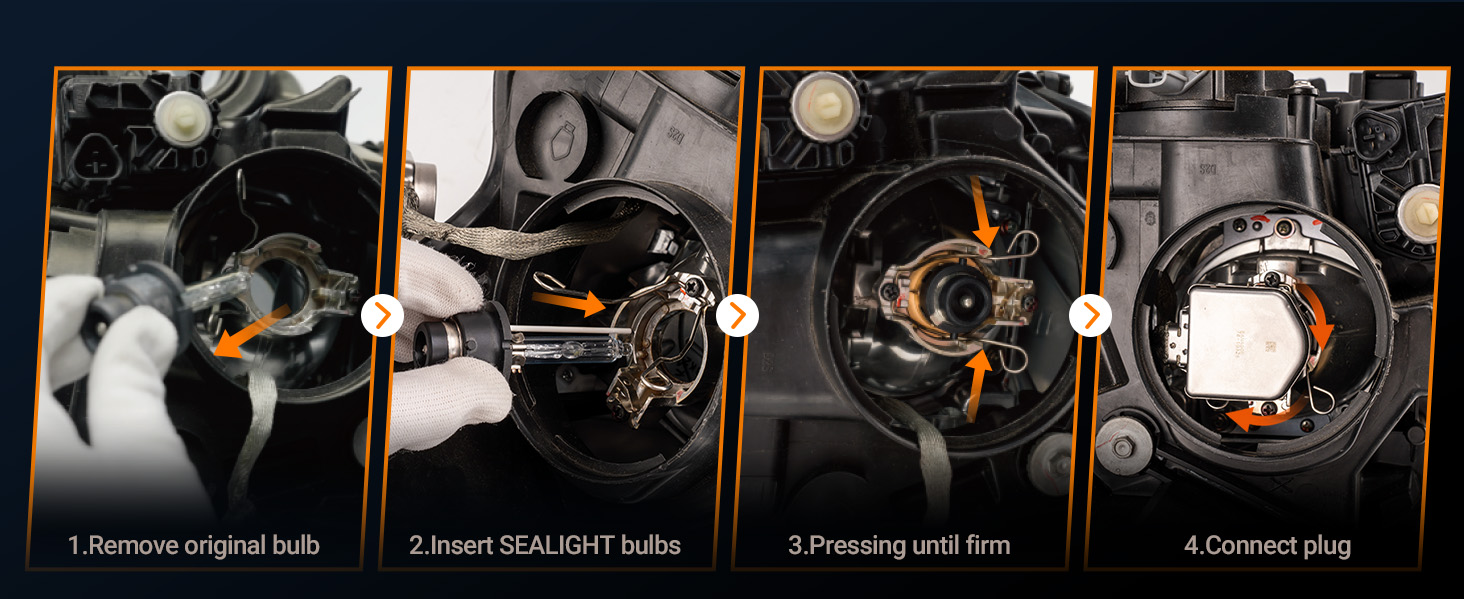 1.Remove original bulb

2.Insert SEALIGHT bulbs

3.Pressing until firm

4.Connect plug