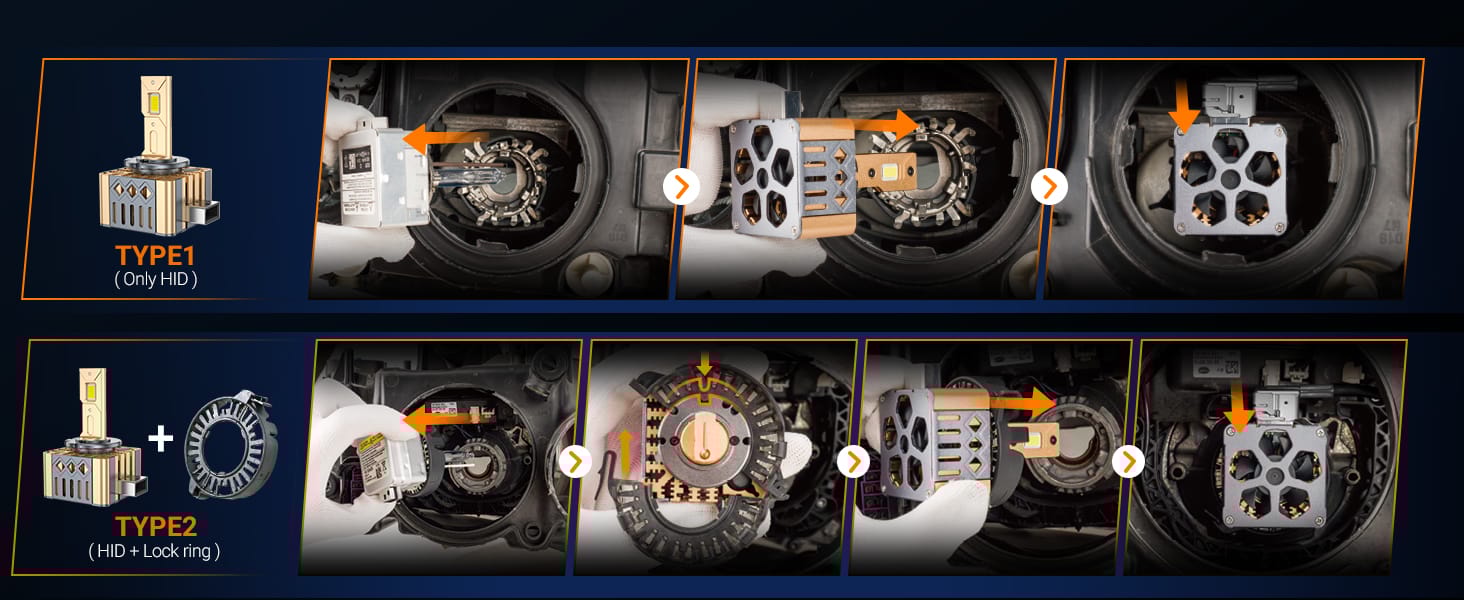 TYPE1
( Only HID )

TYPE2
( HID + Lock ring )