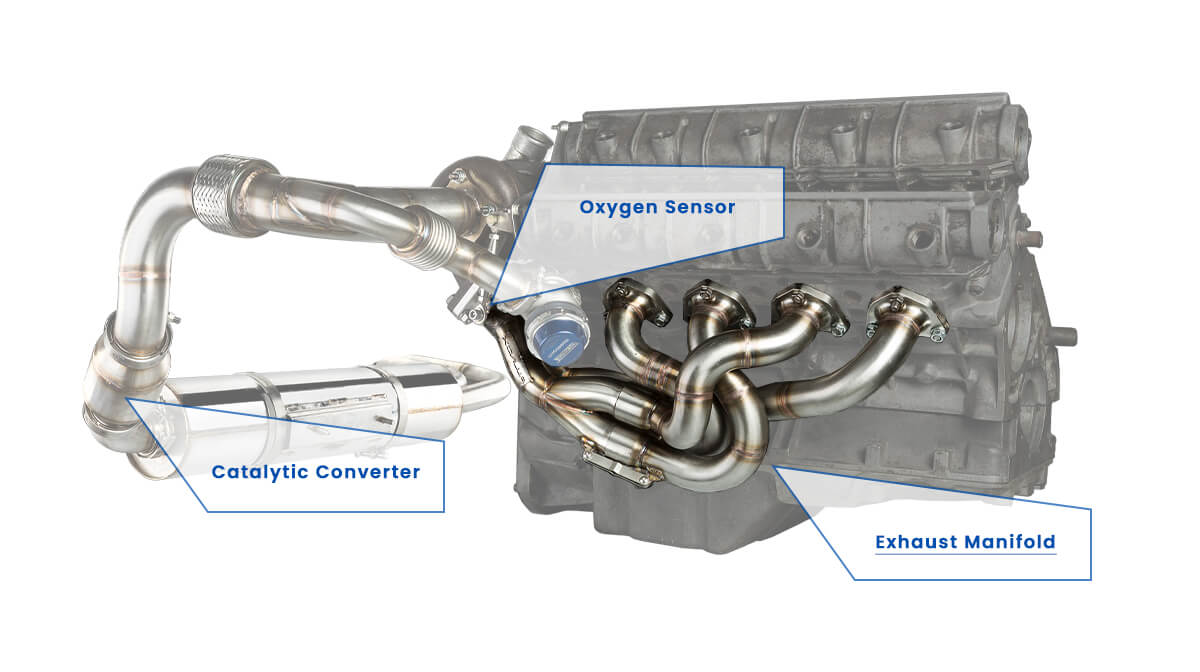 Oxygen Sensor

Catalytic Converter

Exhaust Manifold