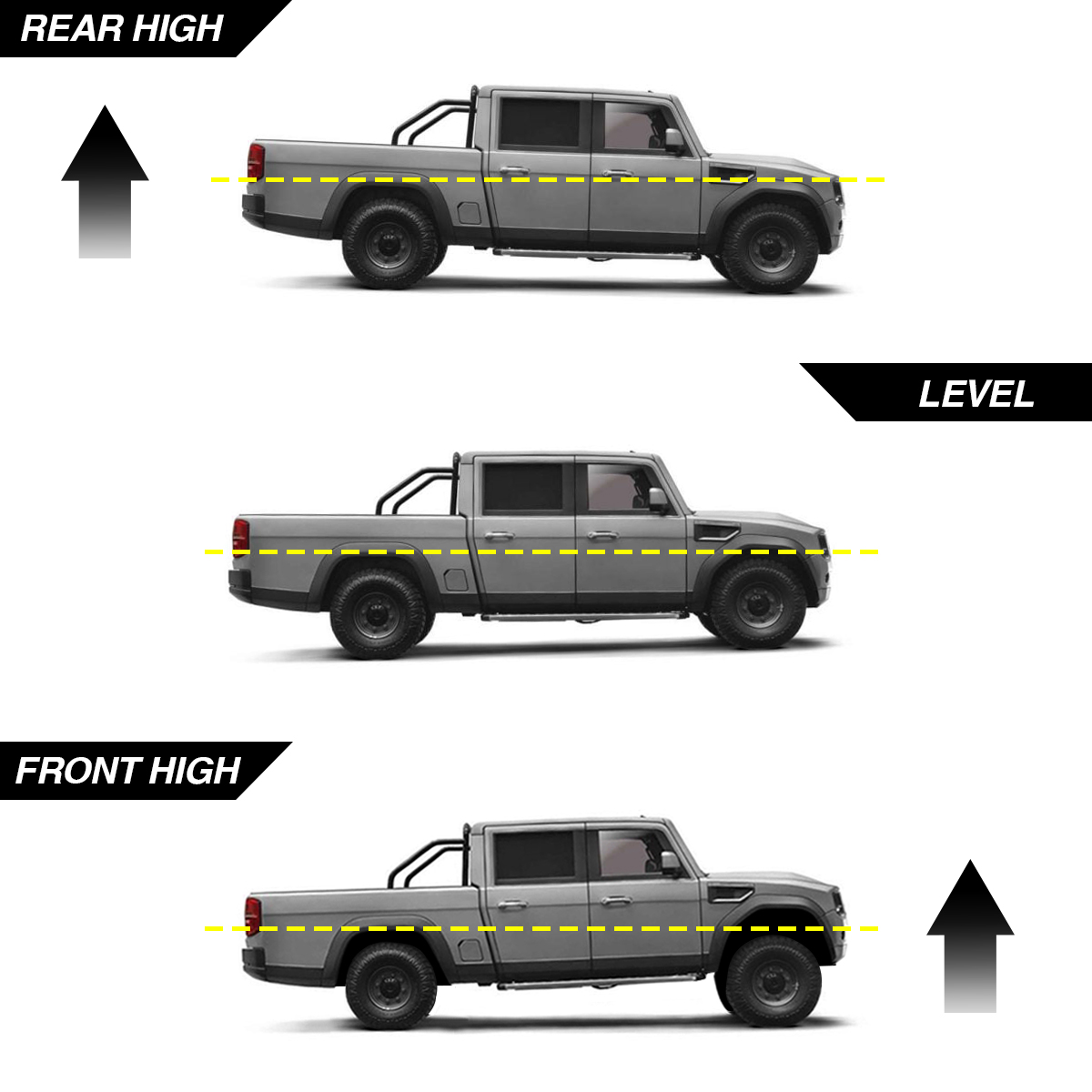 REAR HIGH

LEVEL

FRONT HIGH