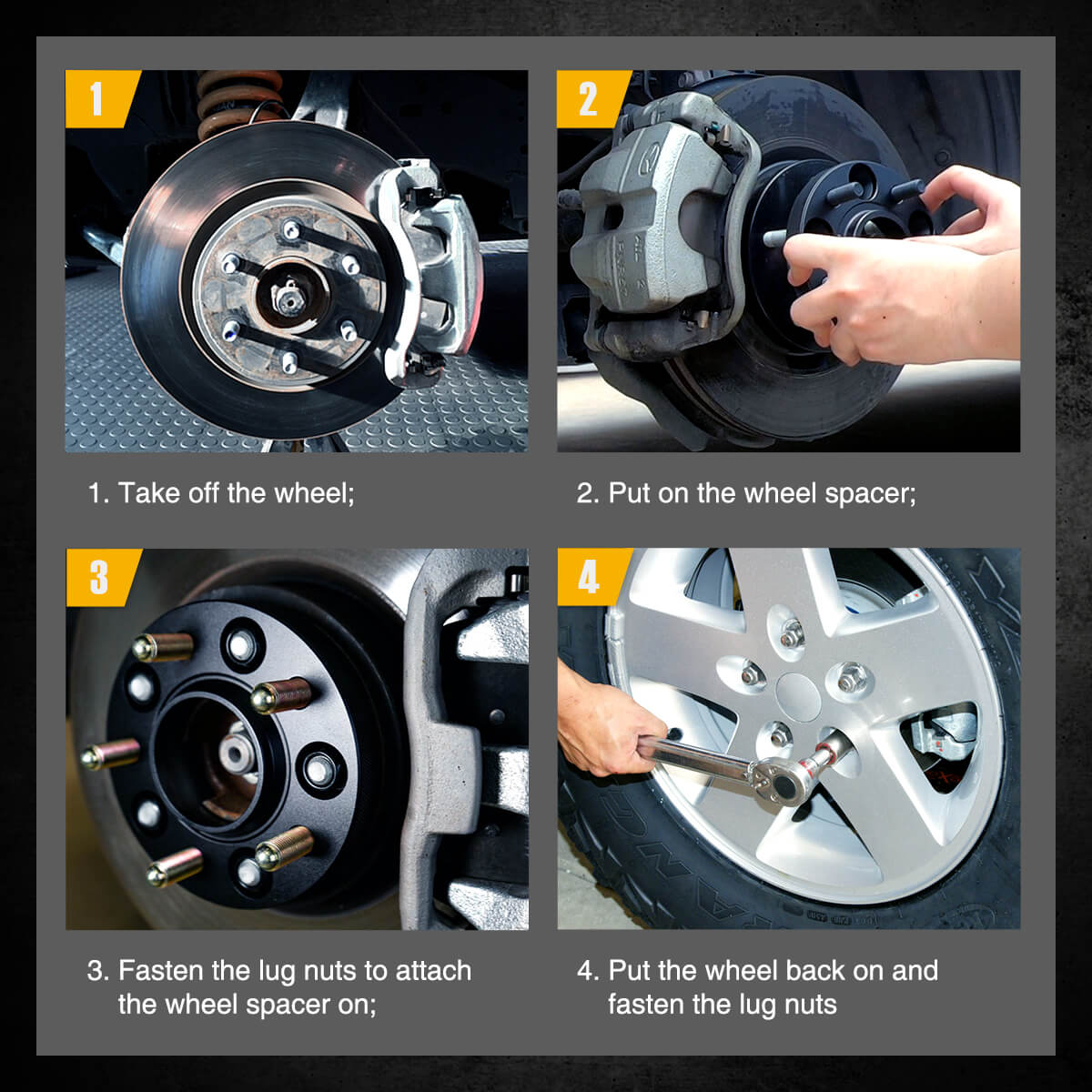 1

1. Take off the wheel;

2

2. Put on the wheel spacer;

3

3. Fasten the lug nuts to attach the wheel spacer on;

4

4. Put the wheel back on and fasten the lug nuts