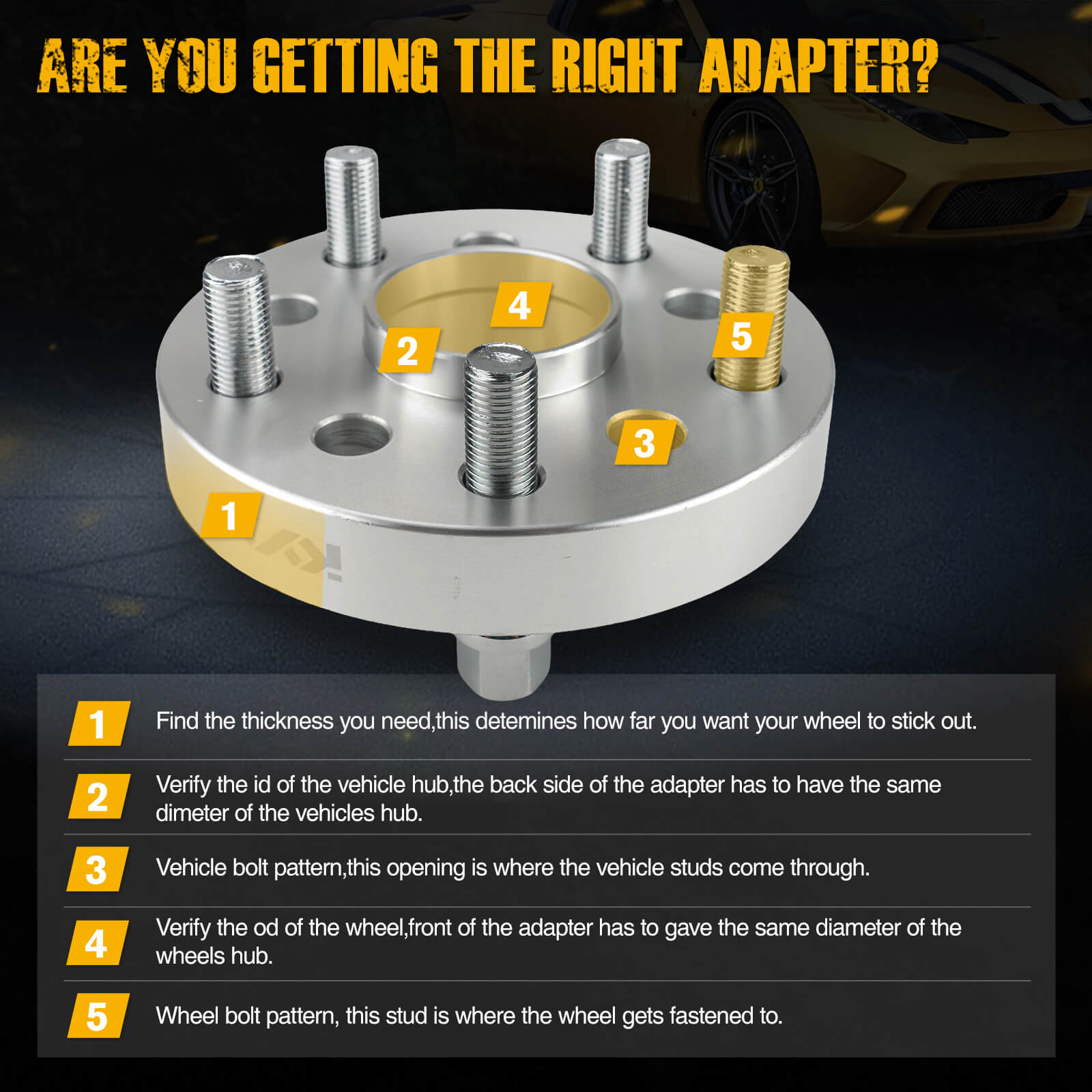 ARE YOU GETTING THE RIGHT ADAPTER?

4

2

5

3

1

1 Find the thickness you need,this detemines how far you want your wheel to stick out.

2 Verify the id of the vehicle hub,the back side of the adapter has to have the same dimeter of the vehicles hub.

3 Vehicle bolt pattern,this opening is where the vehicle studs come through.

4 Verify the od of the wheel,front of the adapter has to gave the same diameter of the wheels hub.

5 Wheel bolt pattern, this stud is where the wheel gets fastened to.