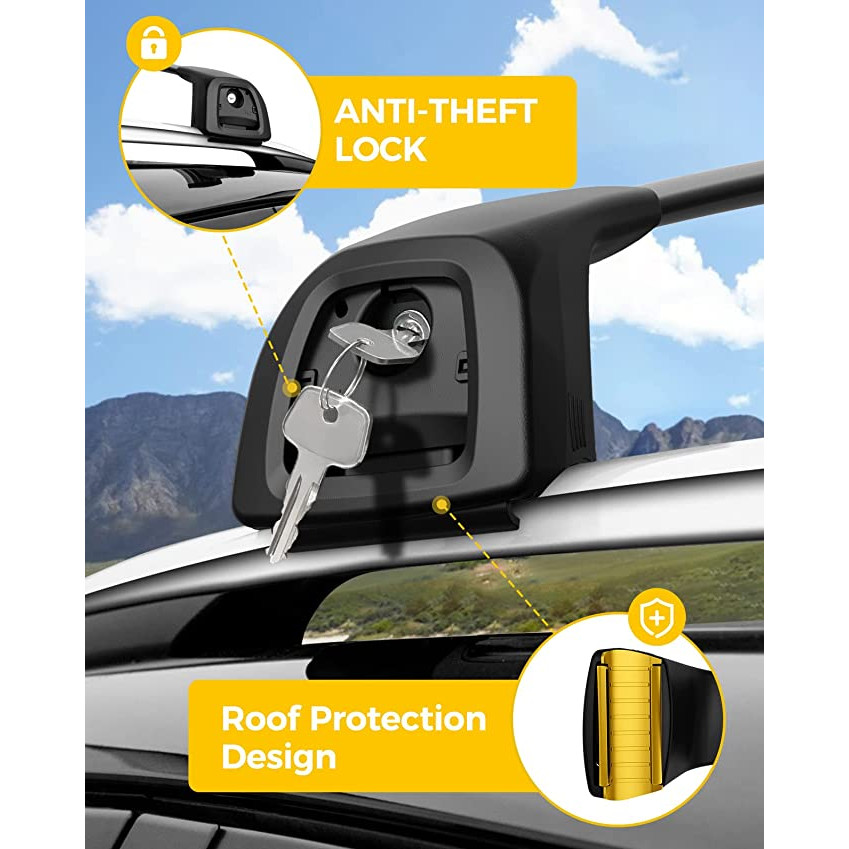 ANTI-THEFT LOCK

Roof Protection Design