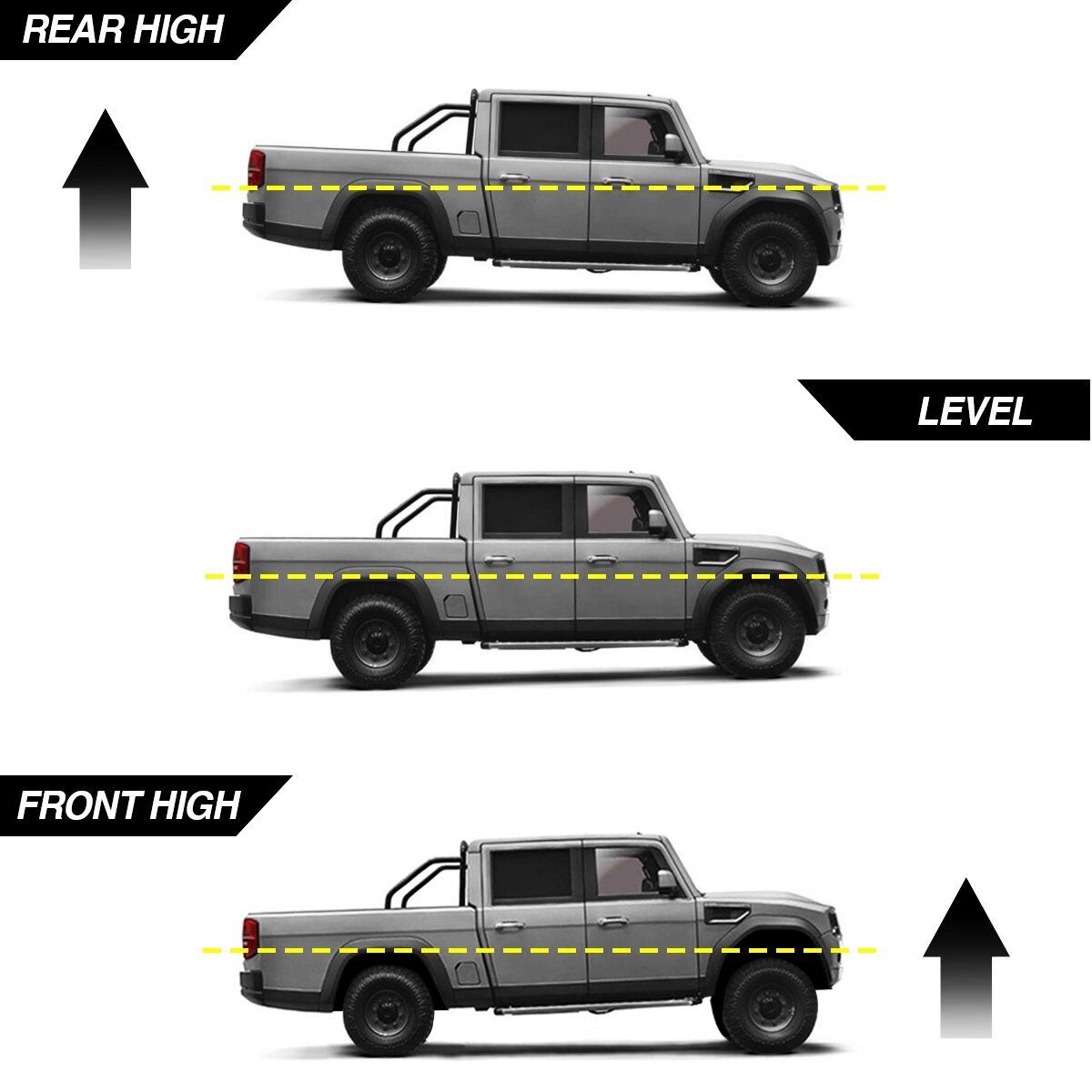 REAR HIGH

LEVEL

FRONT HIGH