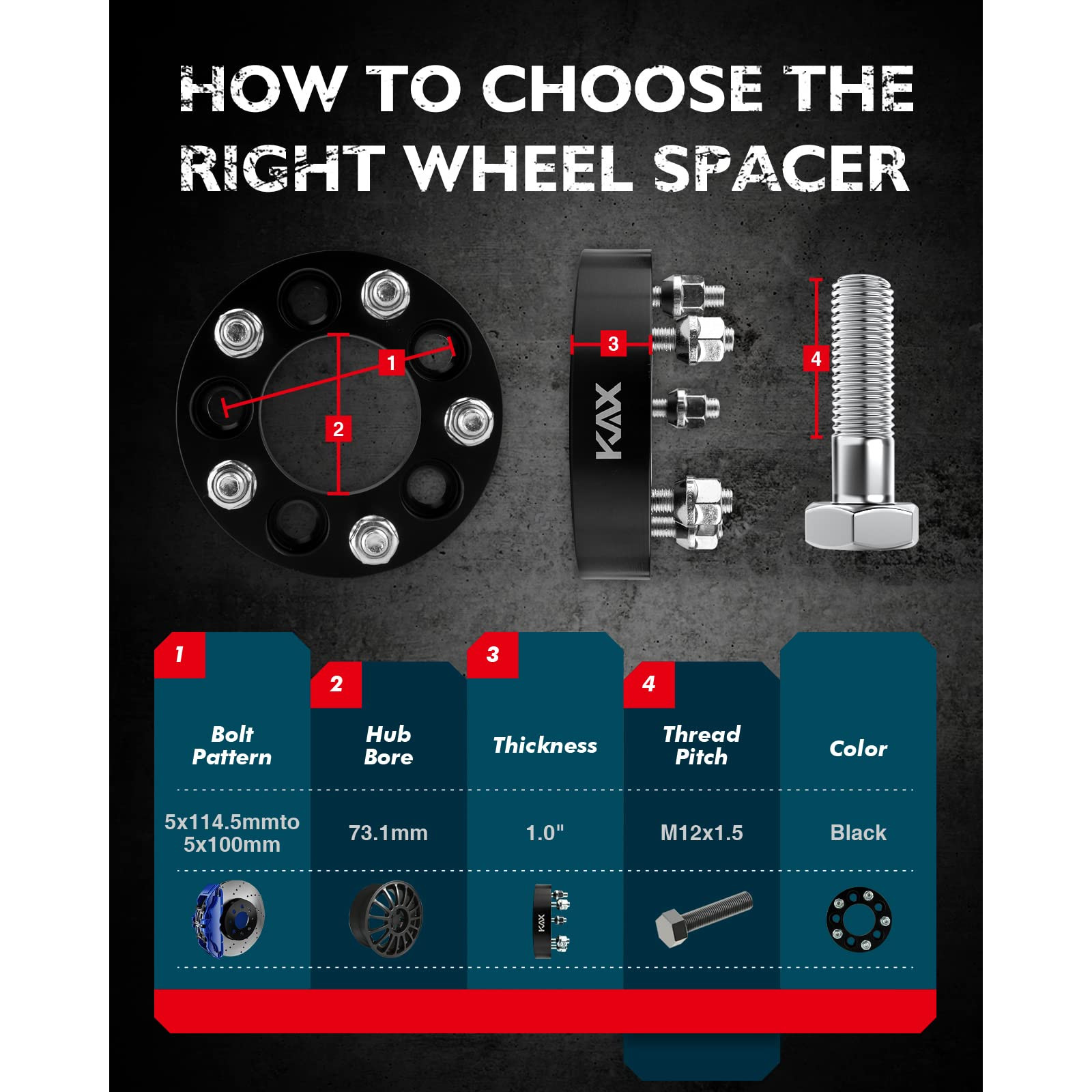 HOW TO CHOOSE THE RIGHT WHEEL SPACER

1
2
3
KAX
4

| 1 Bolt Pattern | 2 Hub Bore | 3 Thickness | 4 Thread Pitch | Color |
|---|---|---|---|---|
| 5x114.5mmto 5x100mm | 73.1mm | 1.0" | M12x1.5 | Black |

KAX